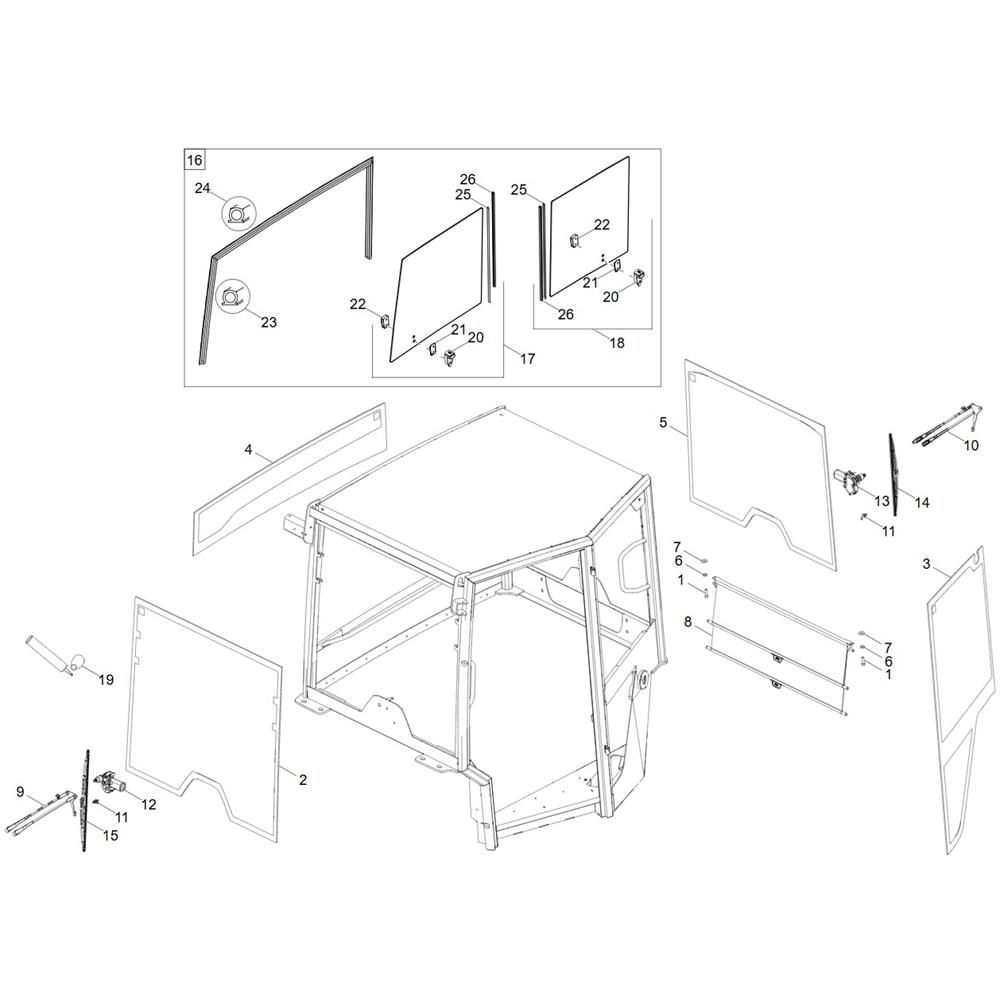 16
24
23
26
25
22
21
20
17
25
22
21
20
26
18
4
5
10
13
14
11
7
6
1
8
7
6
1
3
19
2
9
12
11
15