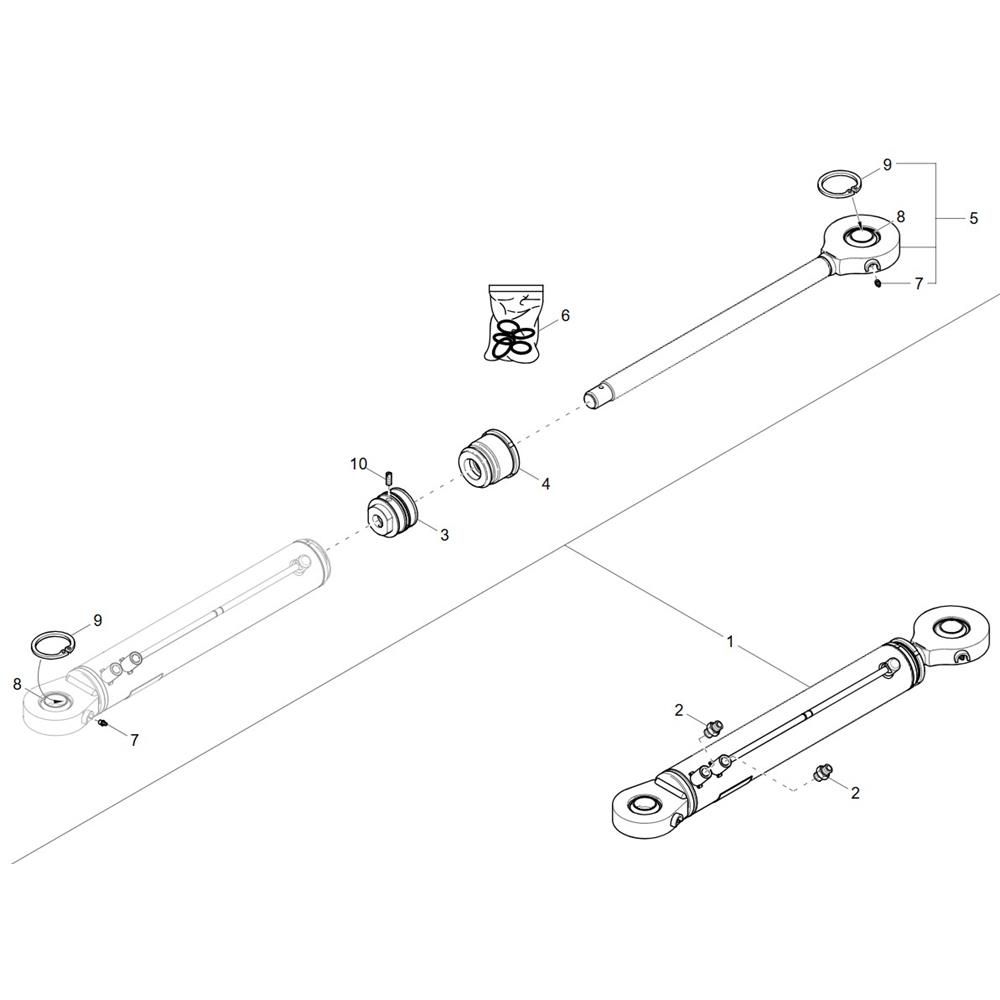 9
8
5
7
6
10
4
3
9
8
7
1
2
2