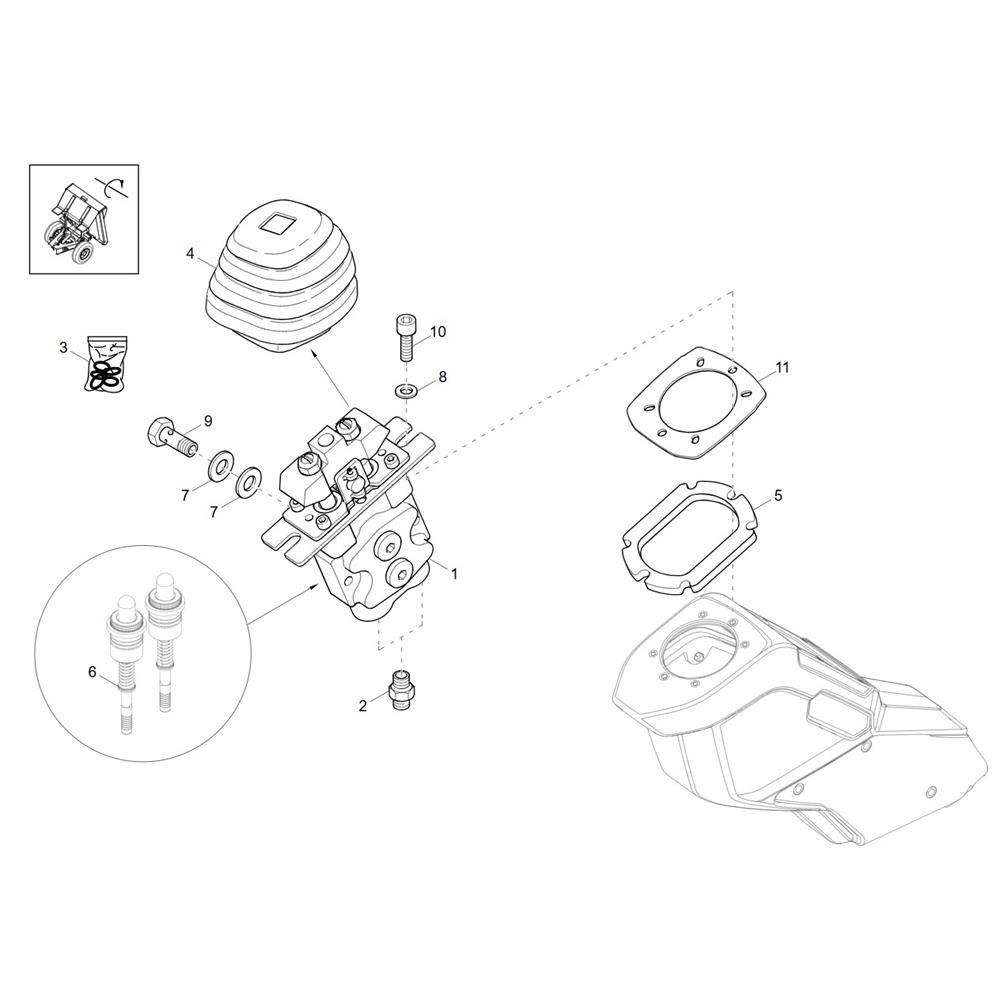 4
3
10
8
11
9
7
7
5
1
6
2