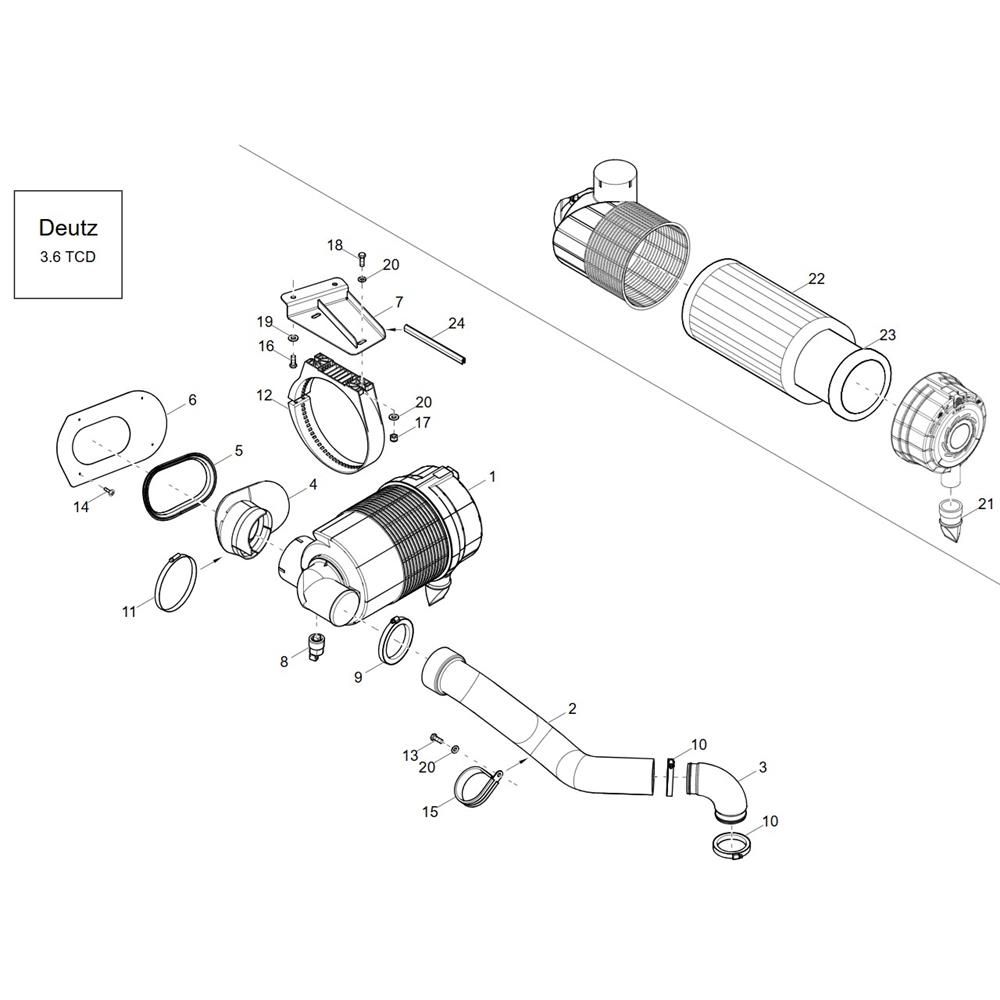 Deutz
3.6 TCD

18
20
7
24
19
16
12
20
17
6
5
4
1
14
11
8
9
2
13
20
15
10
3
10
22
23
21