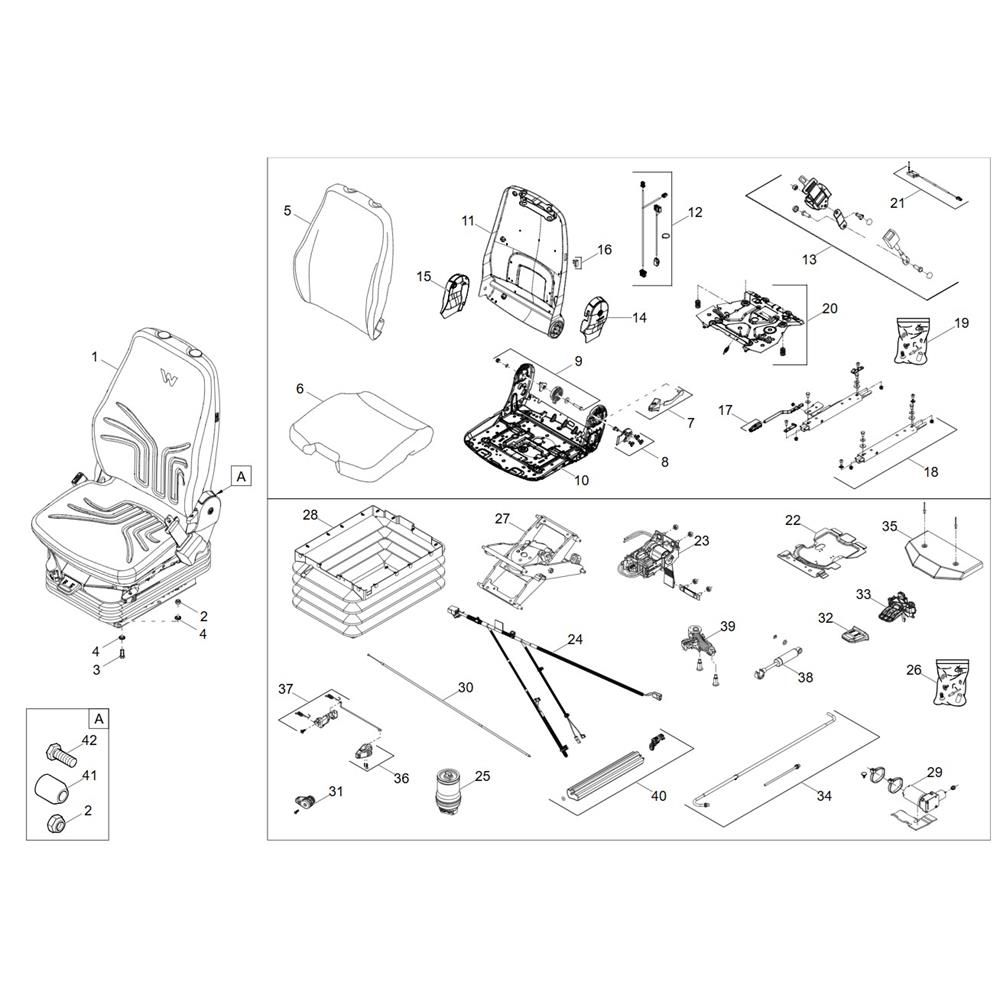 1
A
2
4
4
3
A
42
41
2
5
11
12
16
15
14
21
13
20
19
6
9
7
8
10
17
18
28
27
23
22
35
33
32
39
38
26
24
30
37
36
31
25
40
34
29