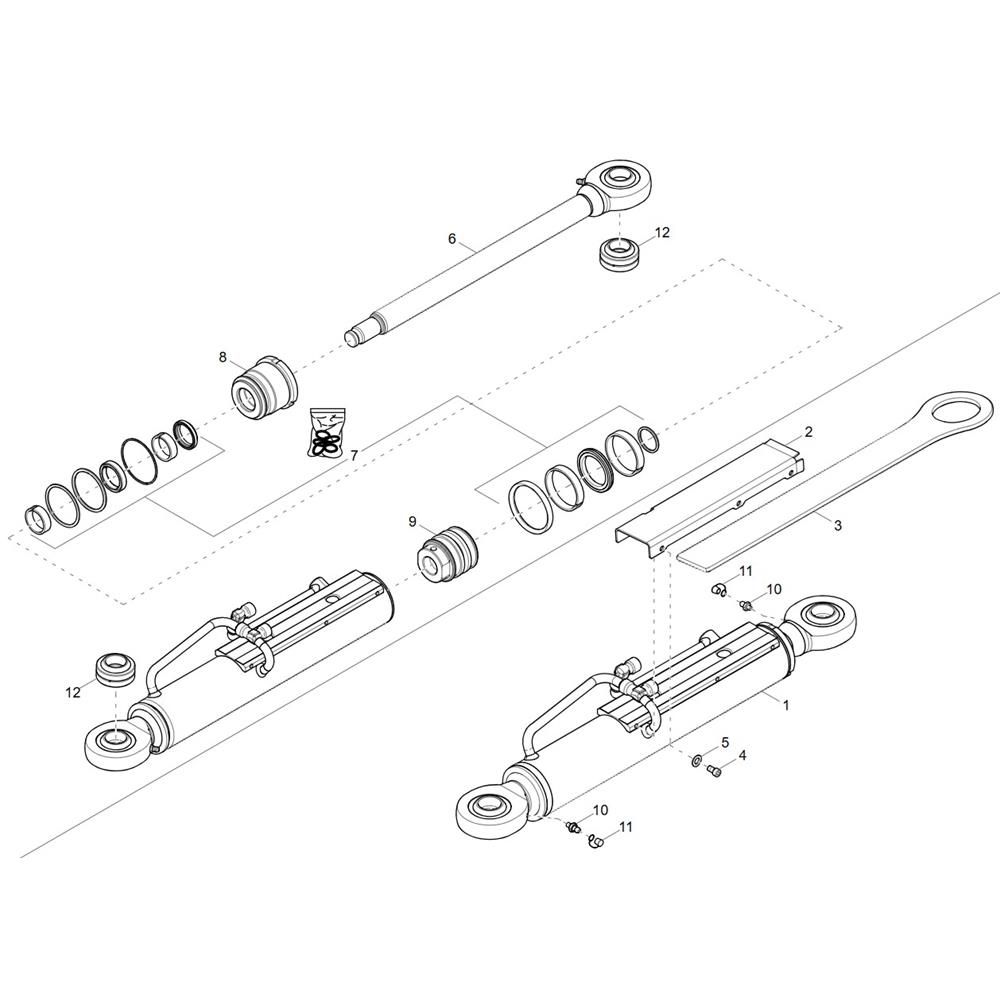 6
12
8
7
2
3
9
11
10
12
1
5
4
10
11