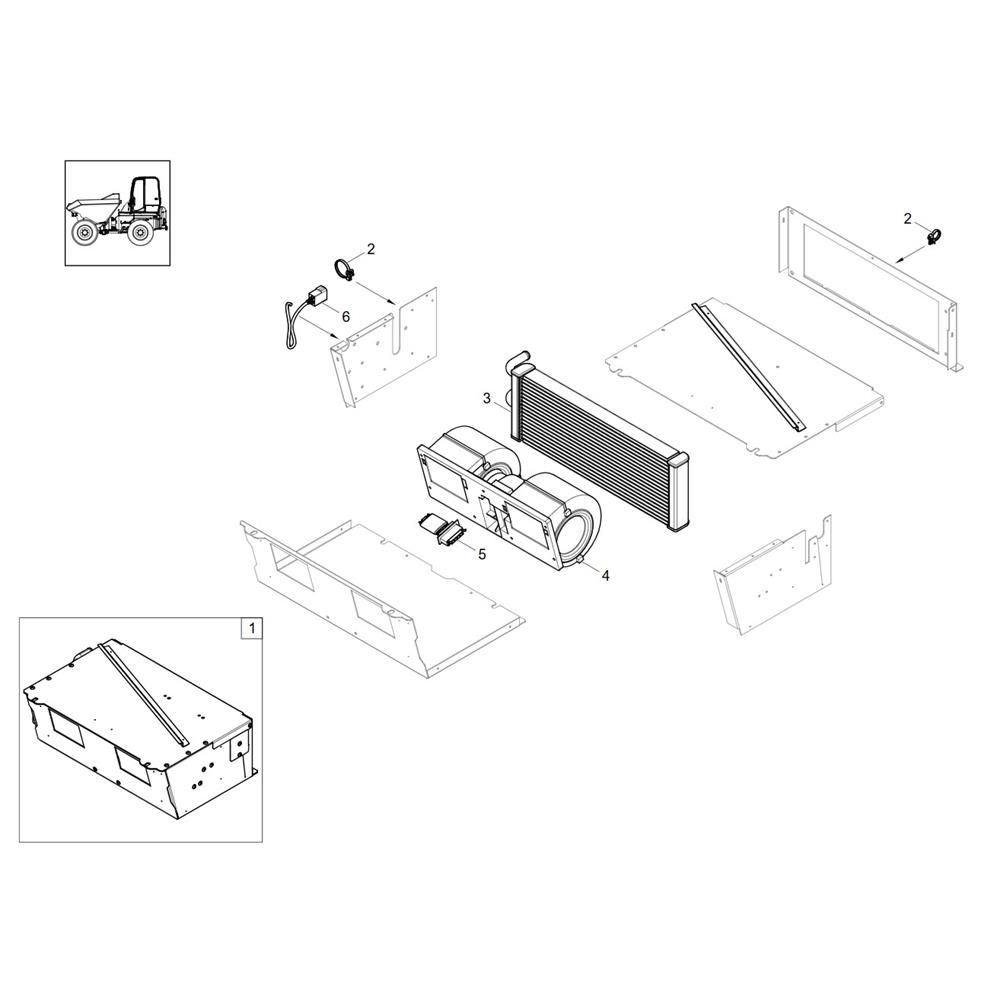 2
2
6
3
5
4
1