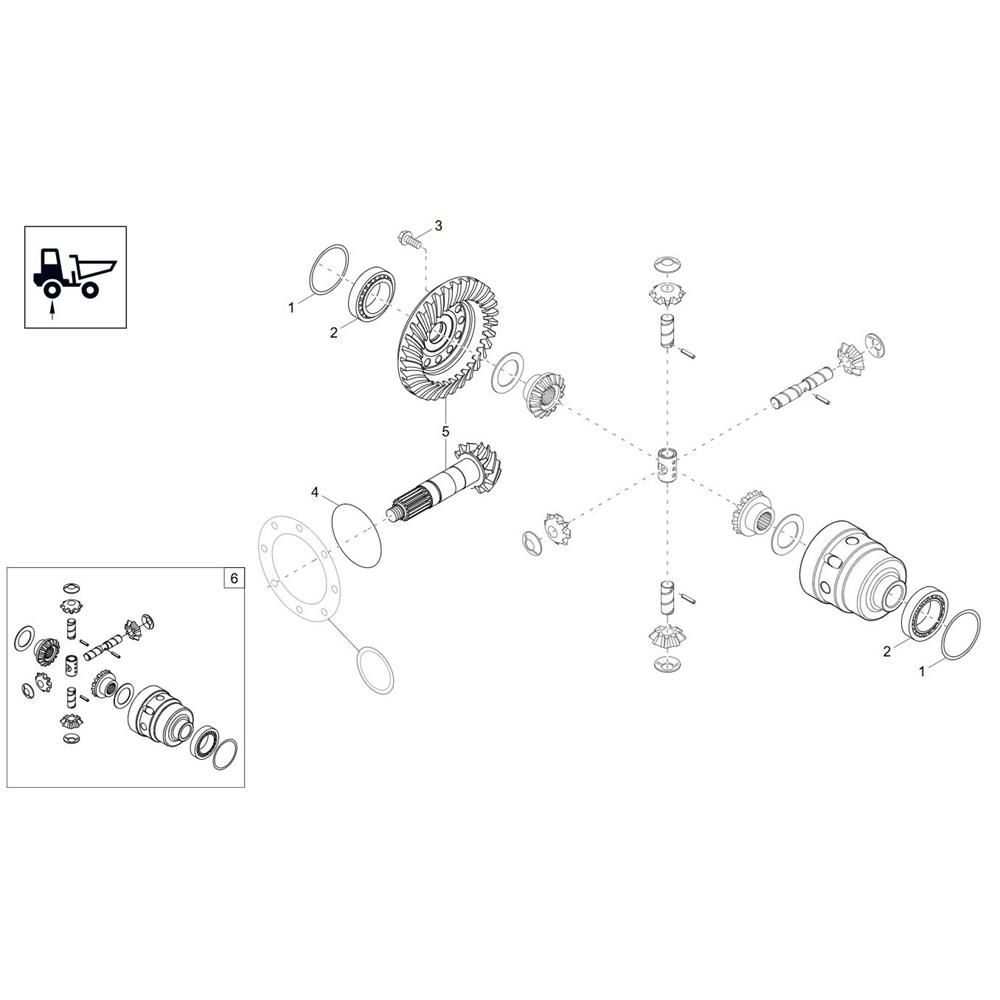 3
1
2
5
4
6
2
1