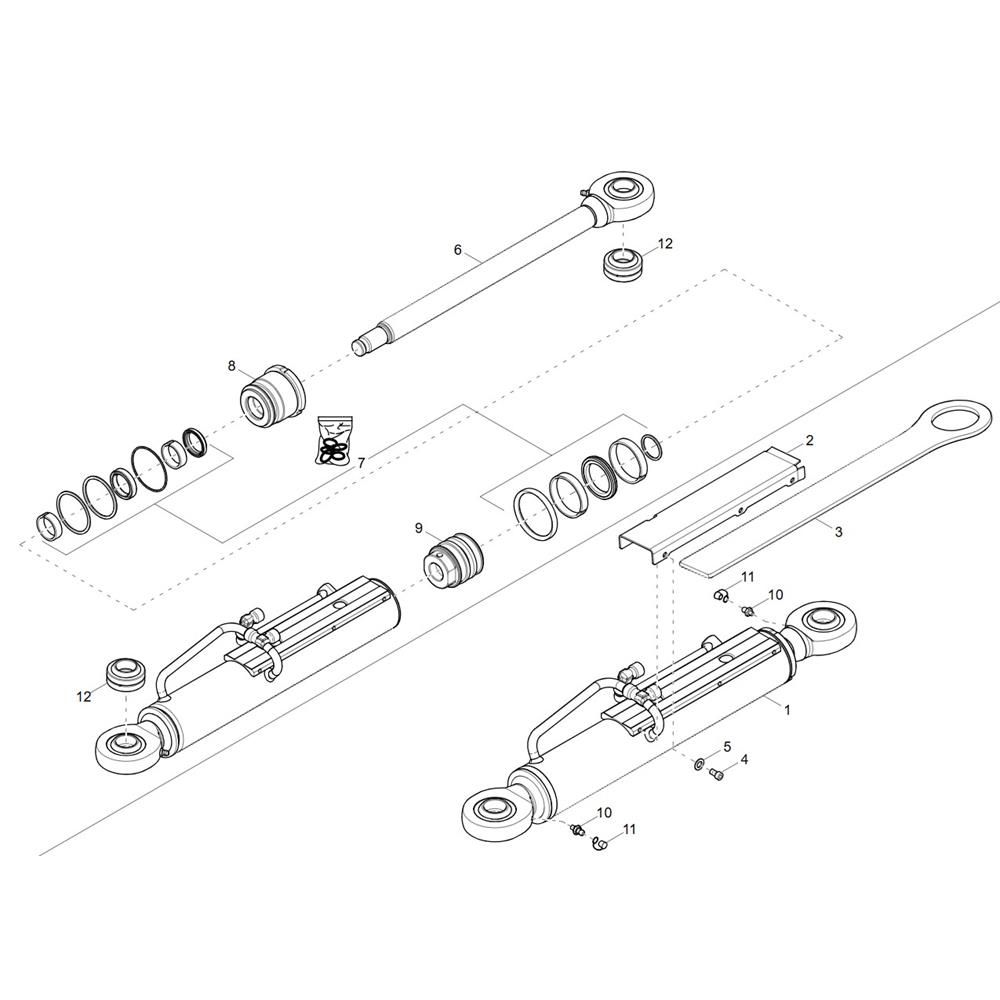 6
12
8
7
2
3
9
11
10
12
1
5
4
10
11