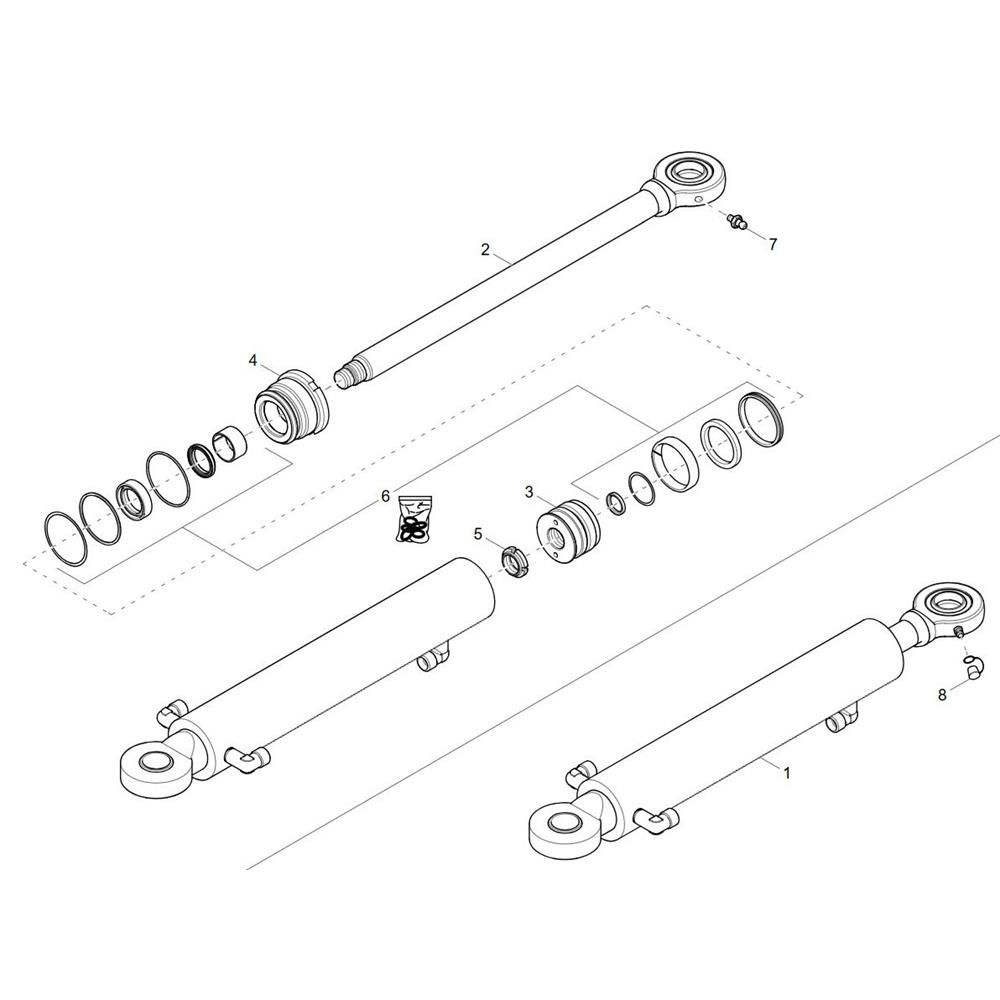 2
7
4
6
3
5
8
1