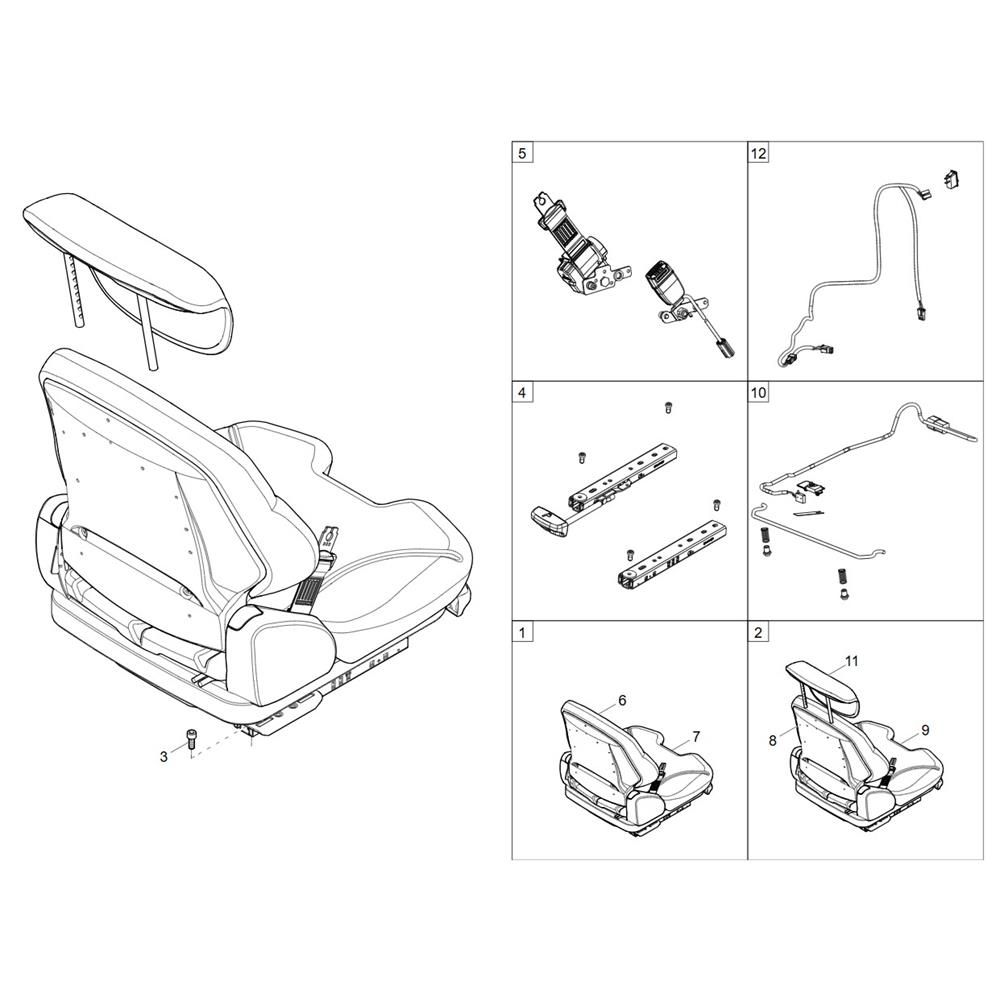 3

5

12

4

10

1

6

7

2

11

8

9