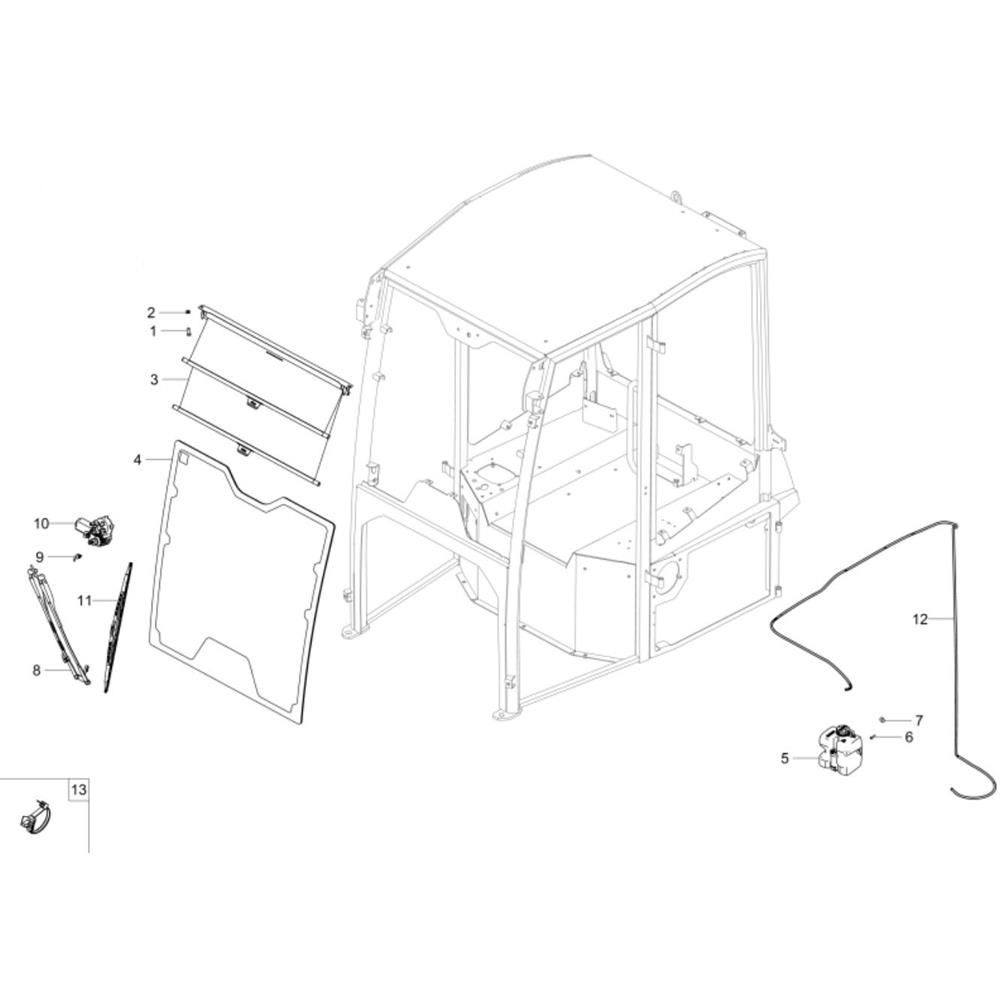 2
1
3
4
10
9
11
8
12
7
6
5
13