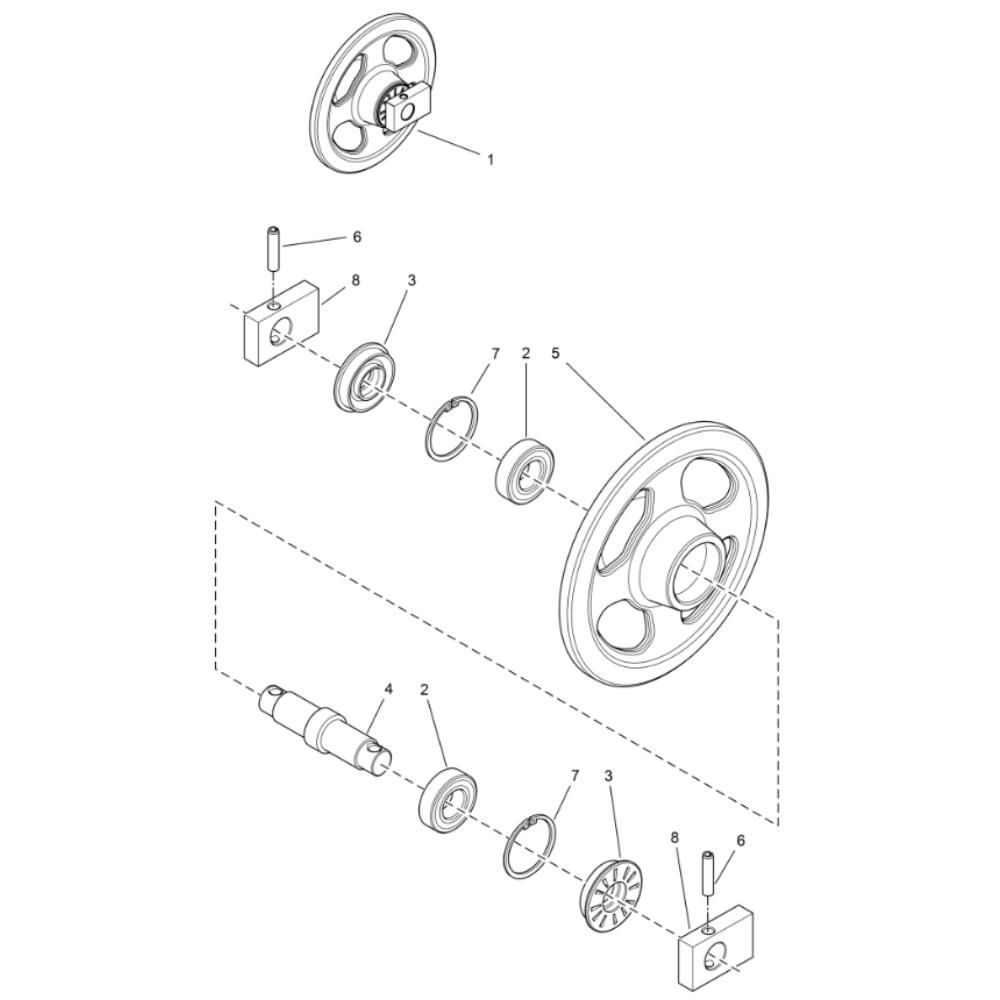 1
6
8
3
7
2
5
4
2
7
3
8
6