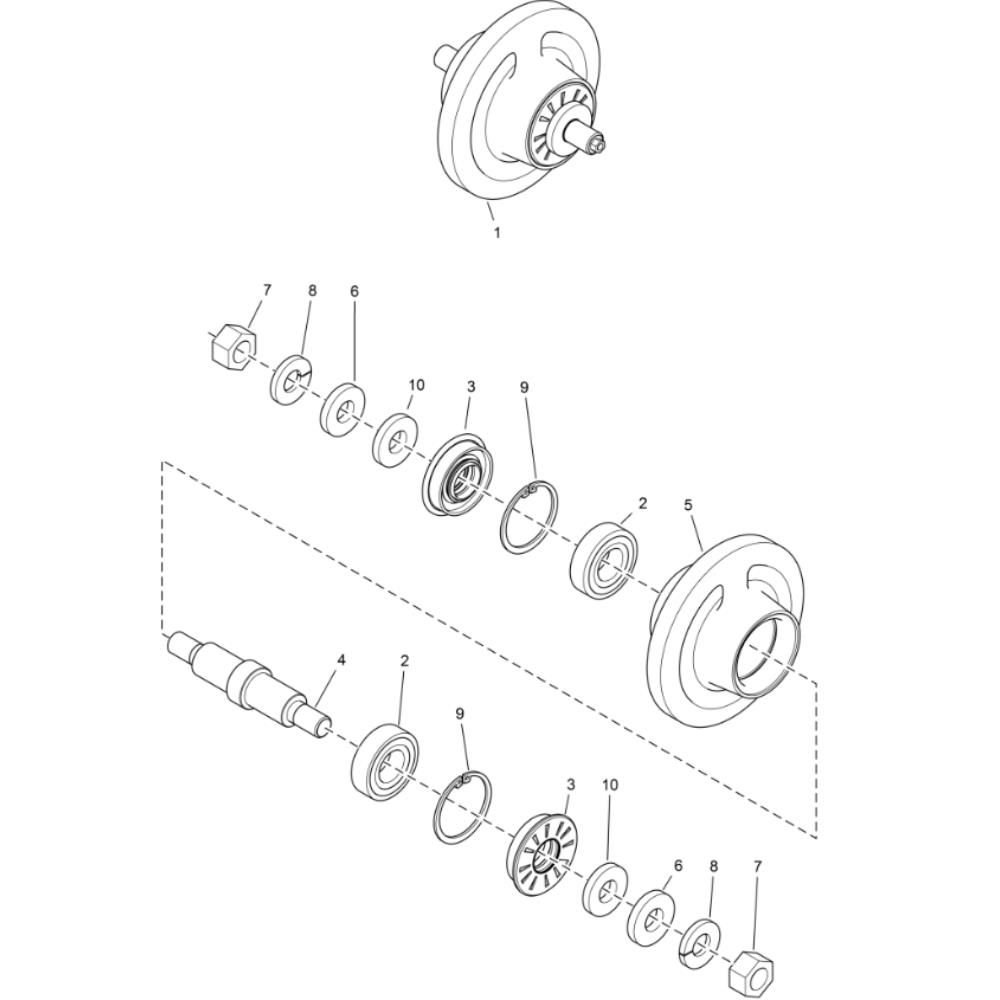 1

7
8
6
10
3
9
2
5

4
2
9
3
10
6
8
7