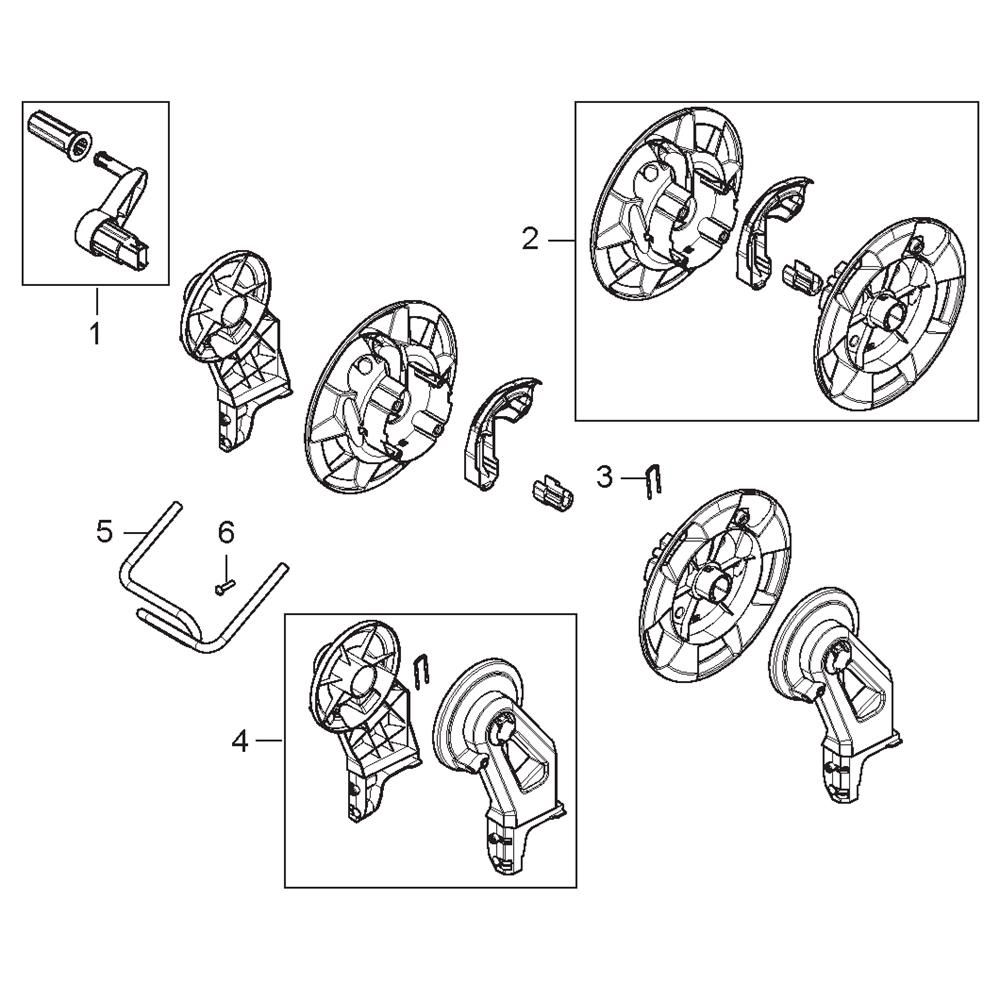 1
2
3
5
6
4