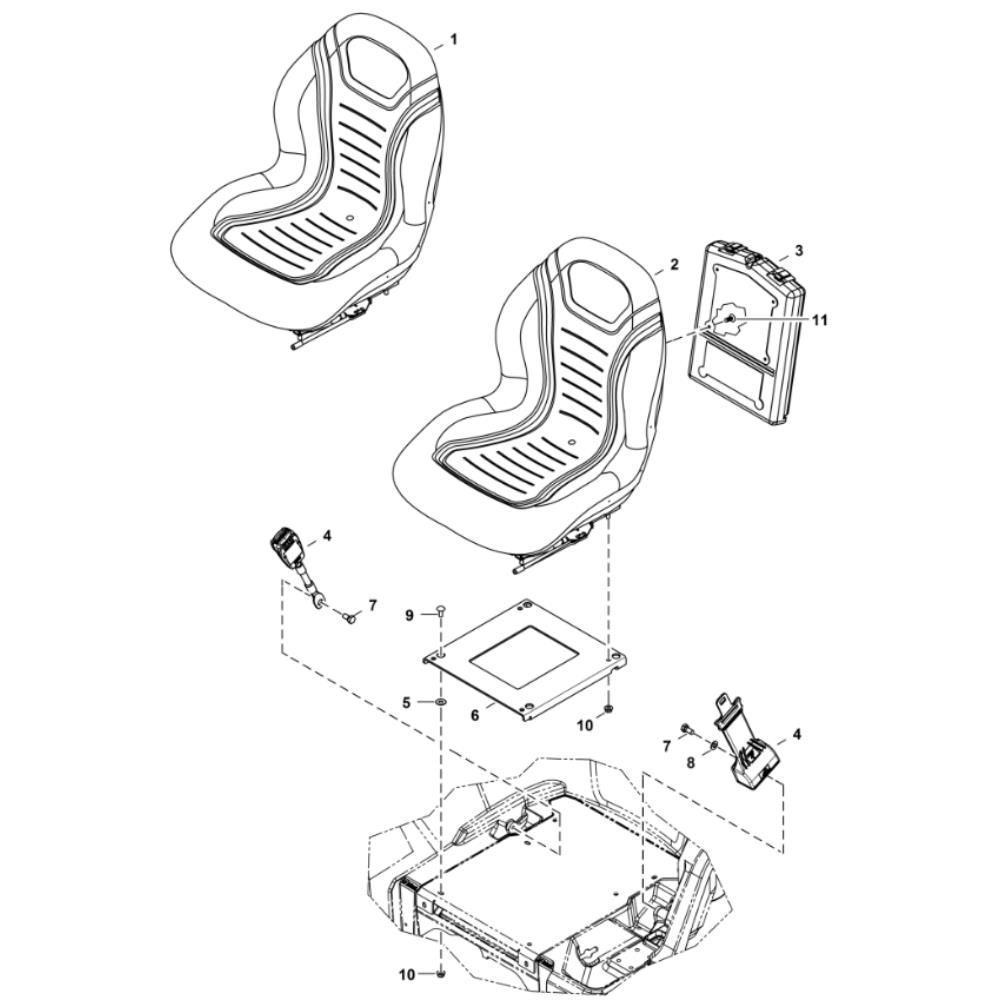 1
2
3
11
4
7
9
5
6
10
7
8
4
10