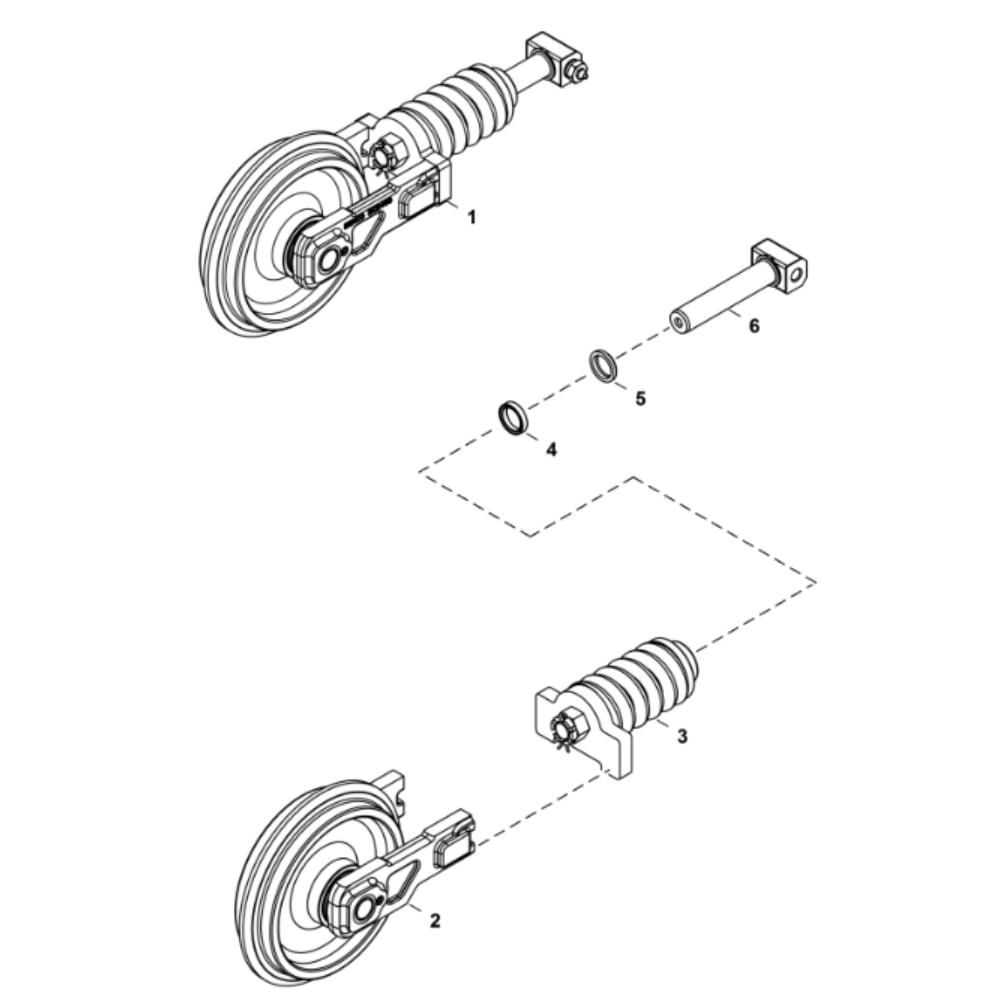 1
6
5
4
3
2