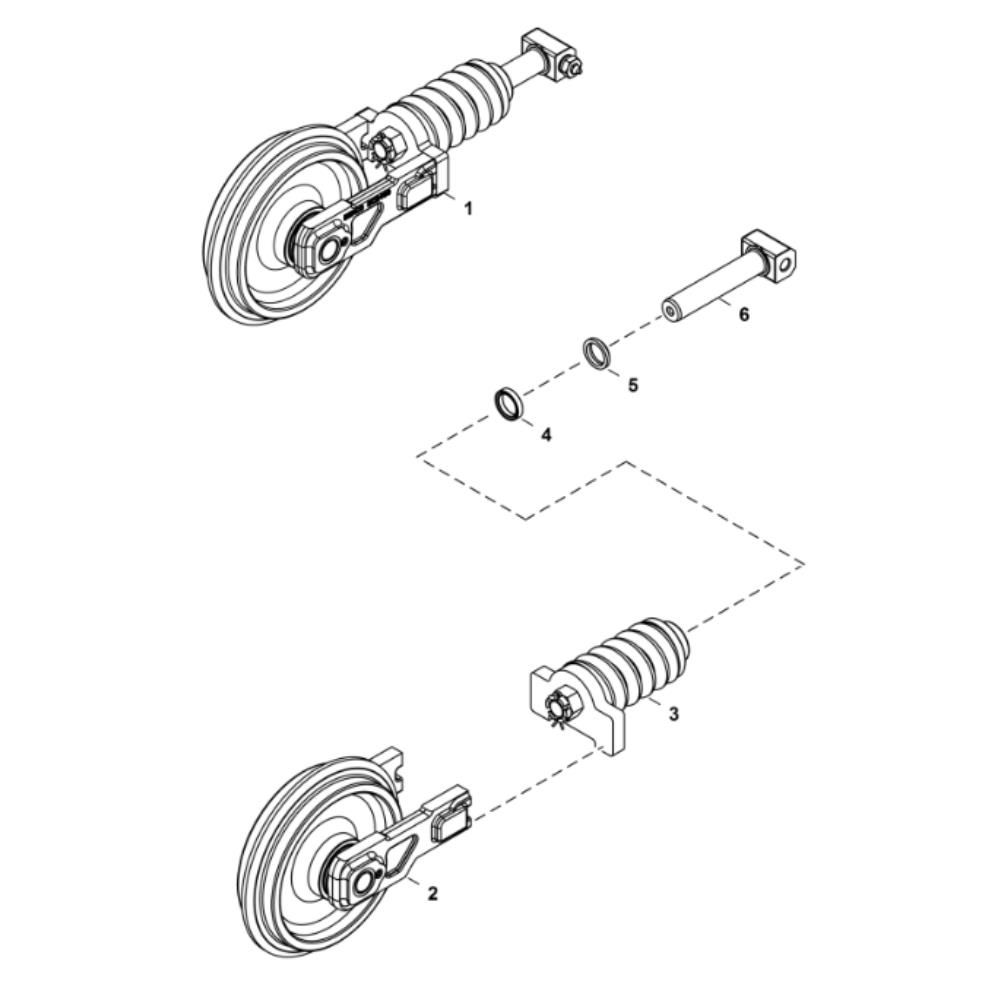 1
6
5
4
3
2