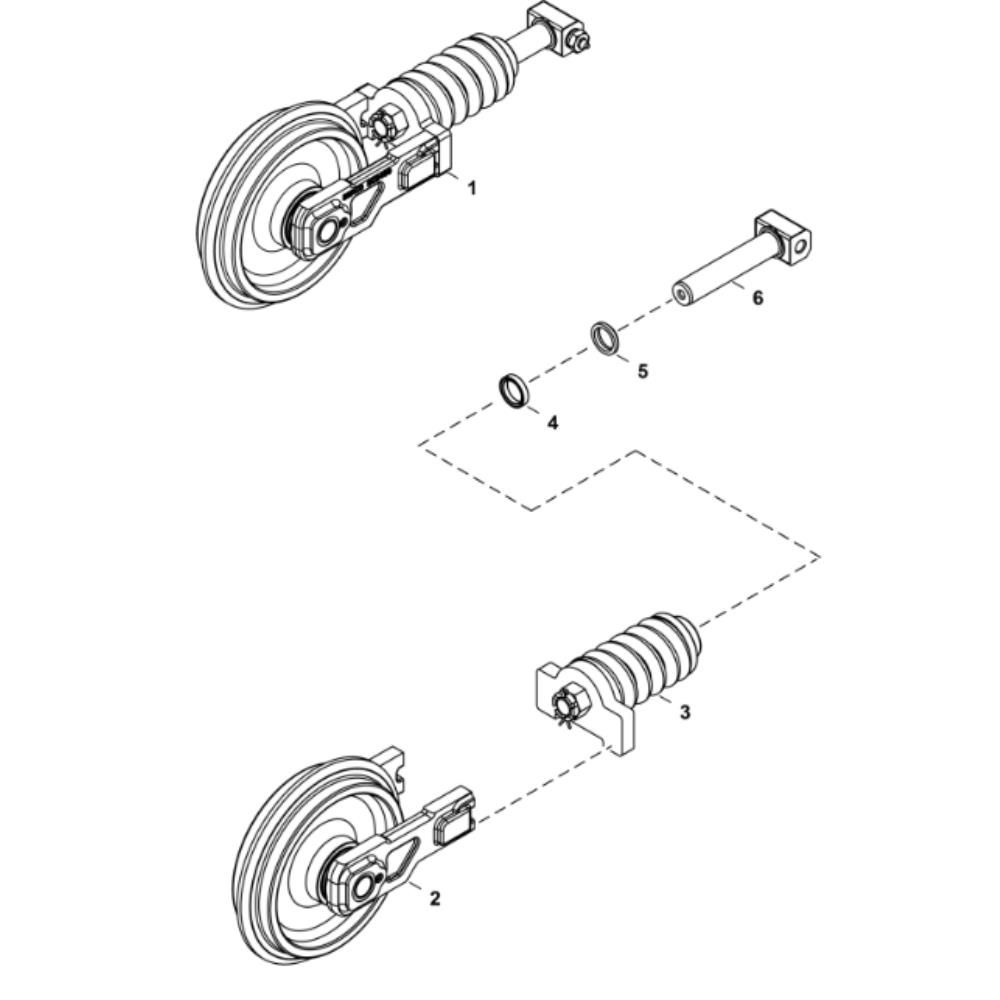 1
6
5
4
3
2