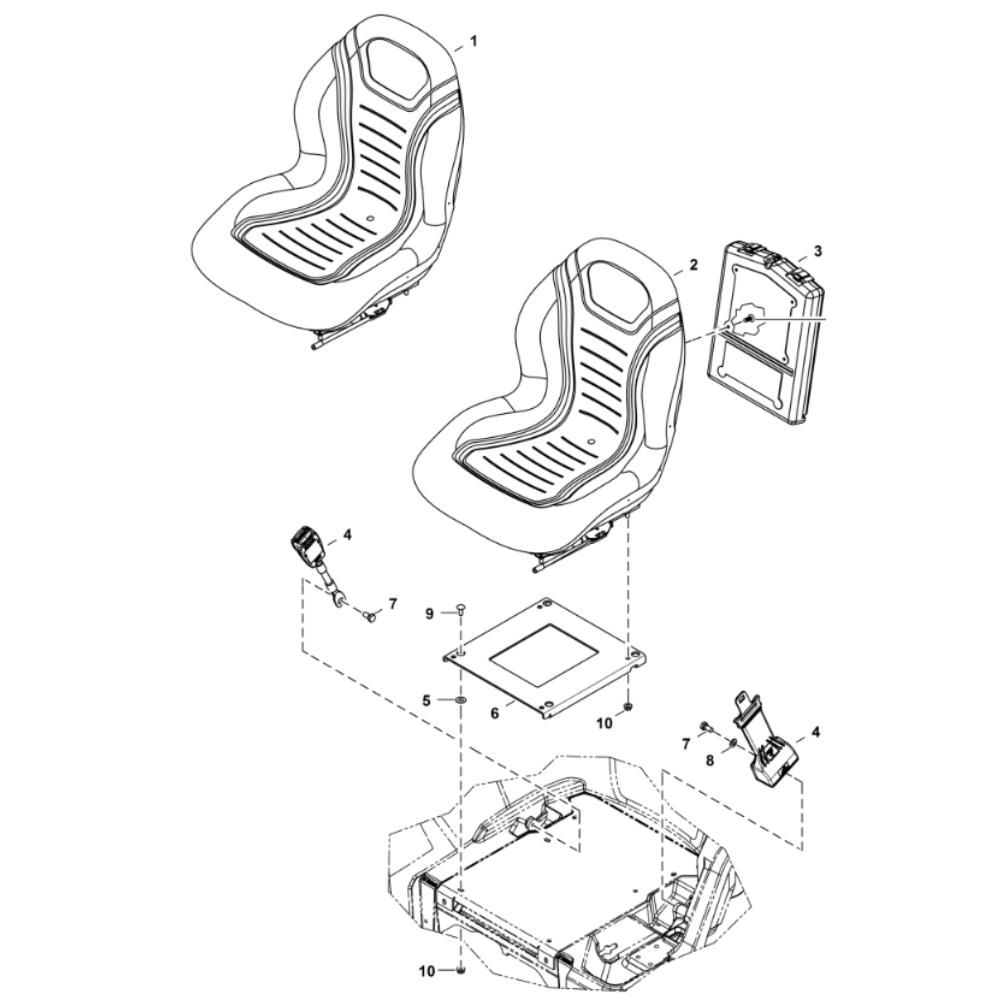 1
2
3
4
7
9
5
6
10
7
8
4
10