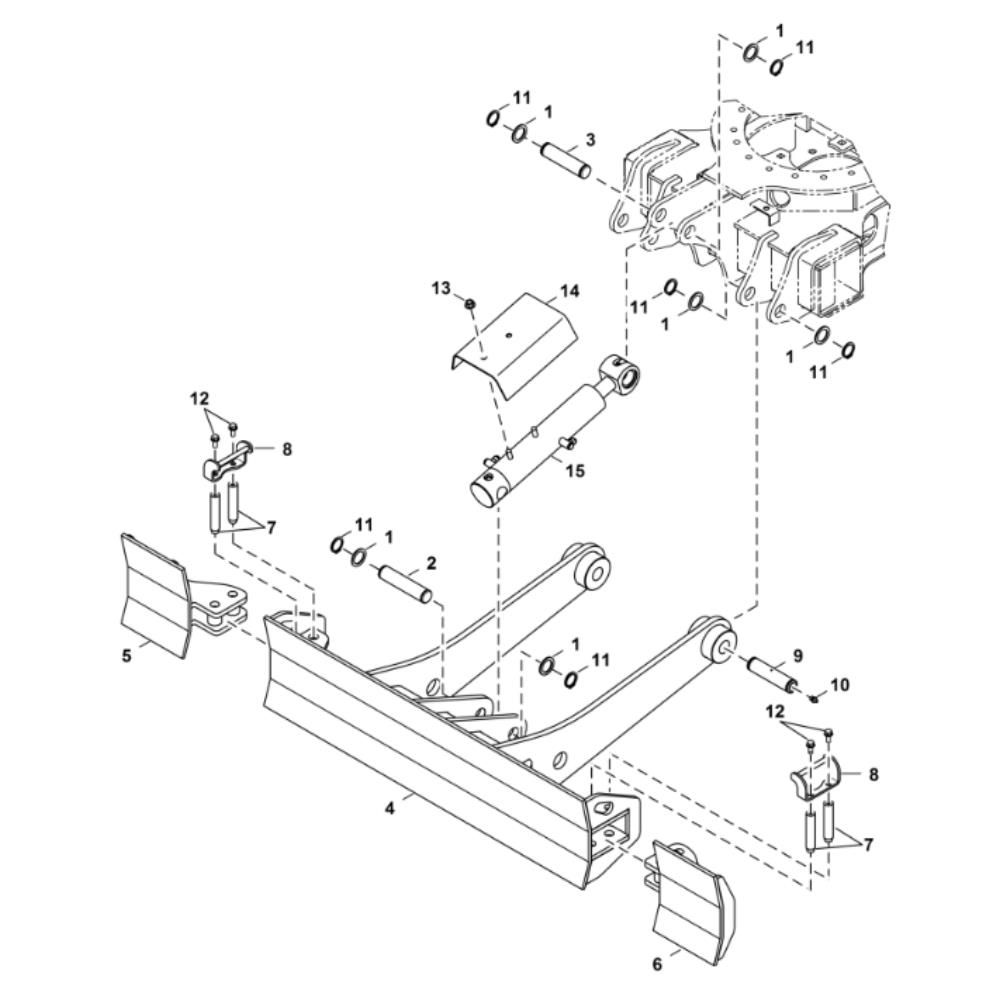 1
11
11
1
3
13
14
11
1
1
11
12
8
15
7
11
1
2
5
1
11
9
10
12
8
4
7
6