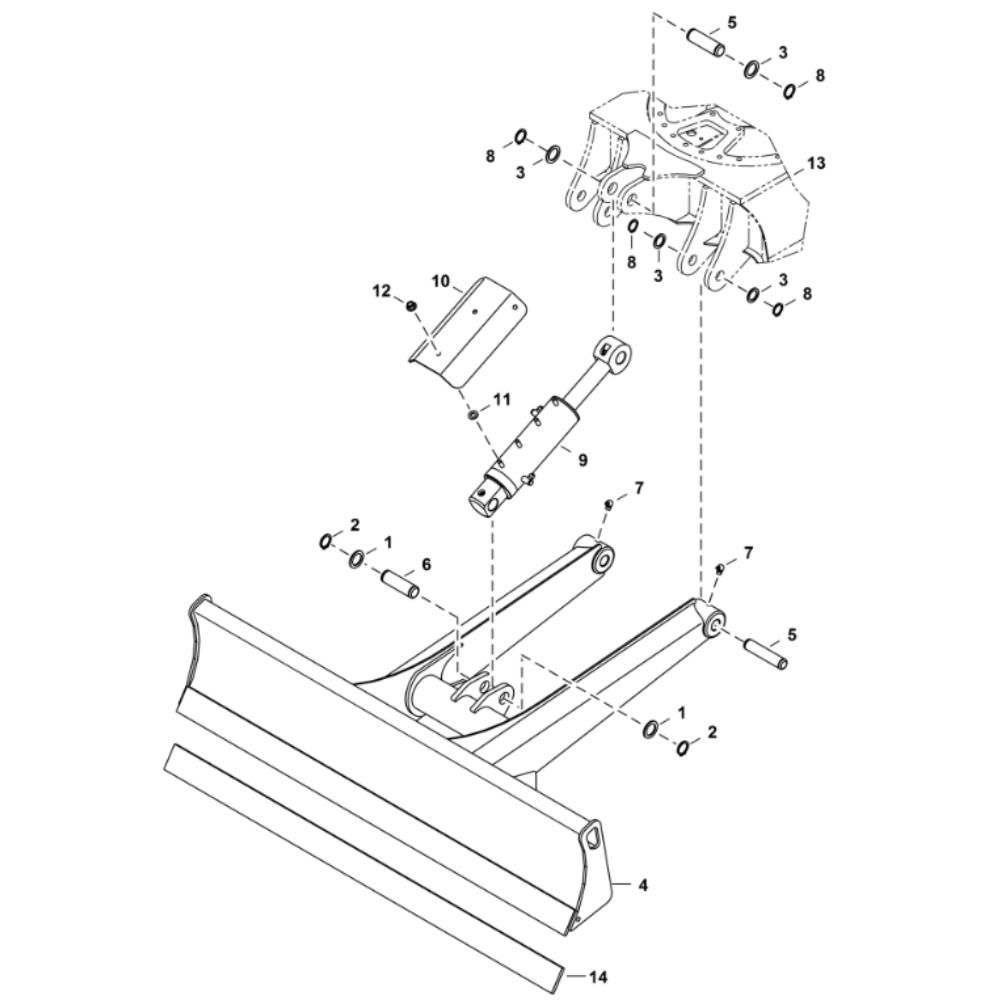 5
3
8
8
3
13
8
3
3
8
12
10
11
9
7
2
1
6
7
5
1
2
4
14