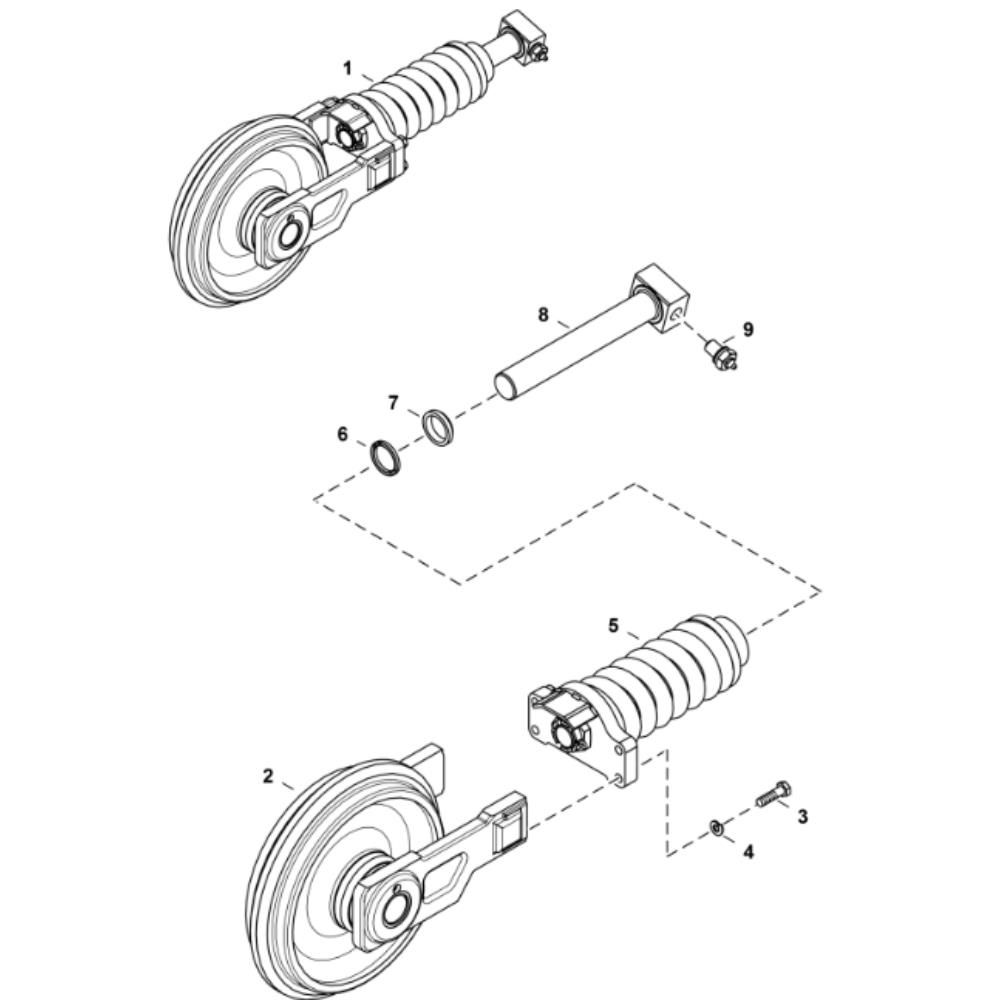 1
8
9
7
6
5
2
3
4