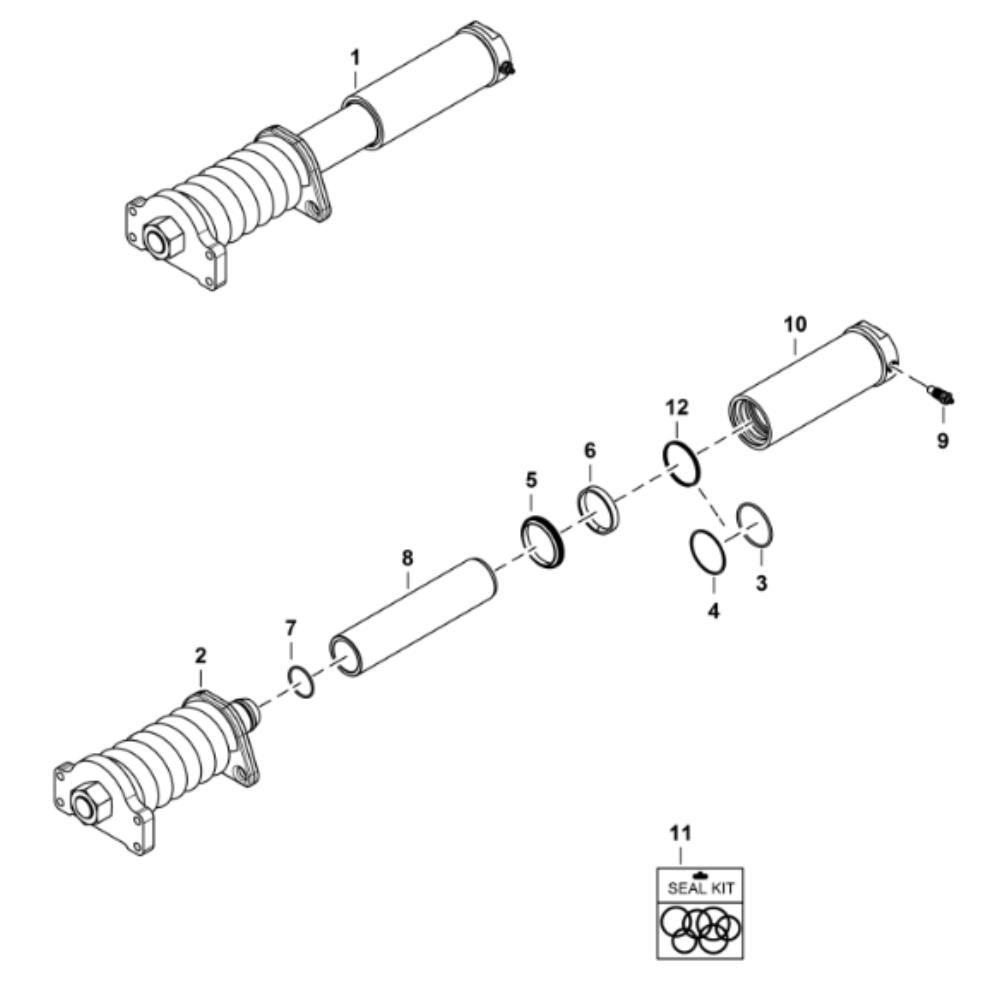 1

10

9

12

6

5

3

4

8

7

2

11

SEAL KIT