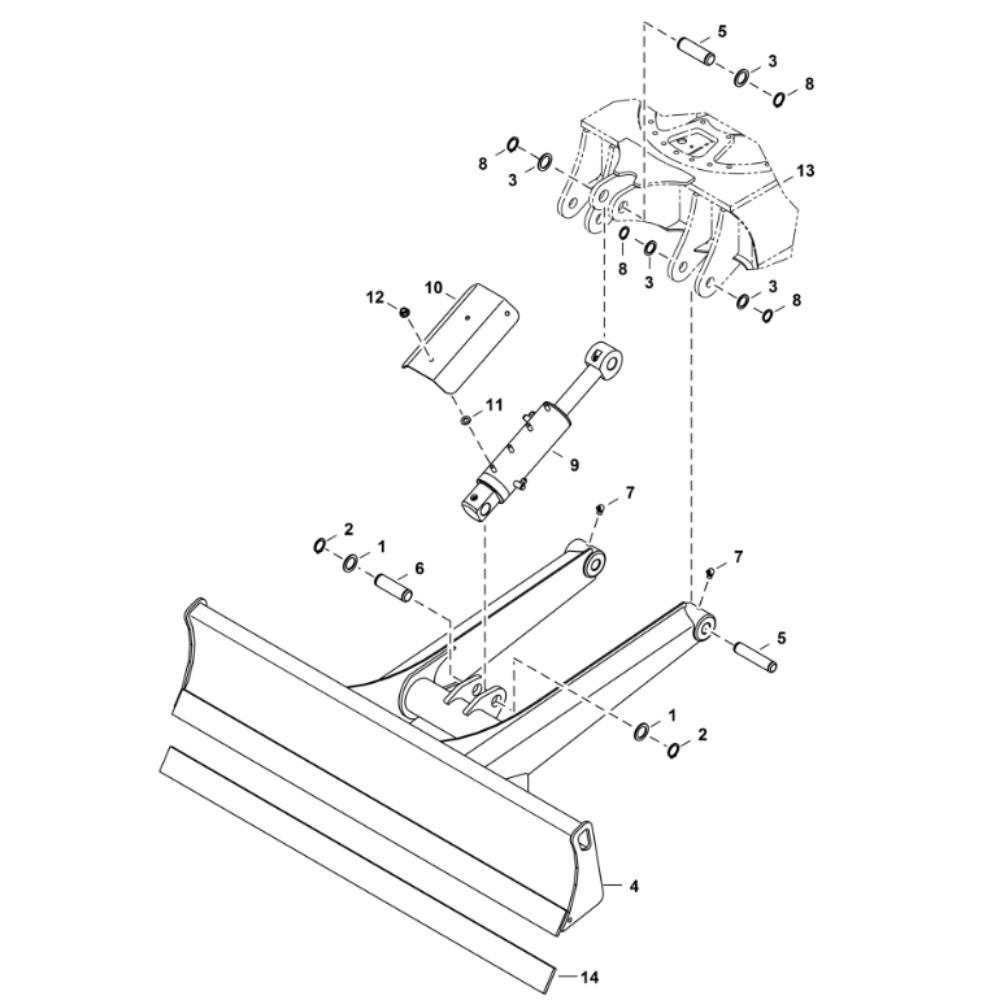 5
3
8
8
3
13
8
3
3
8
12
10
11
9
7
2
1
6
7
5
1
2
4
14