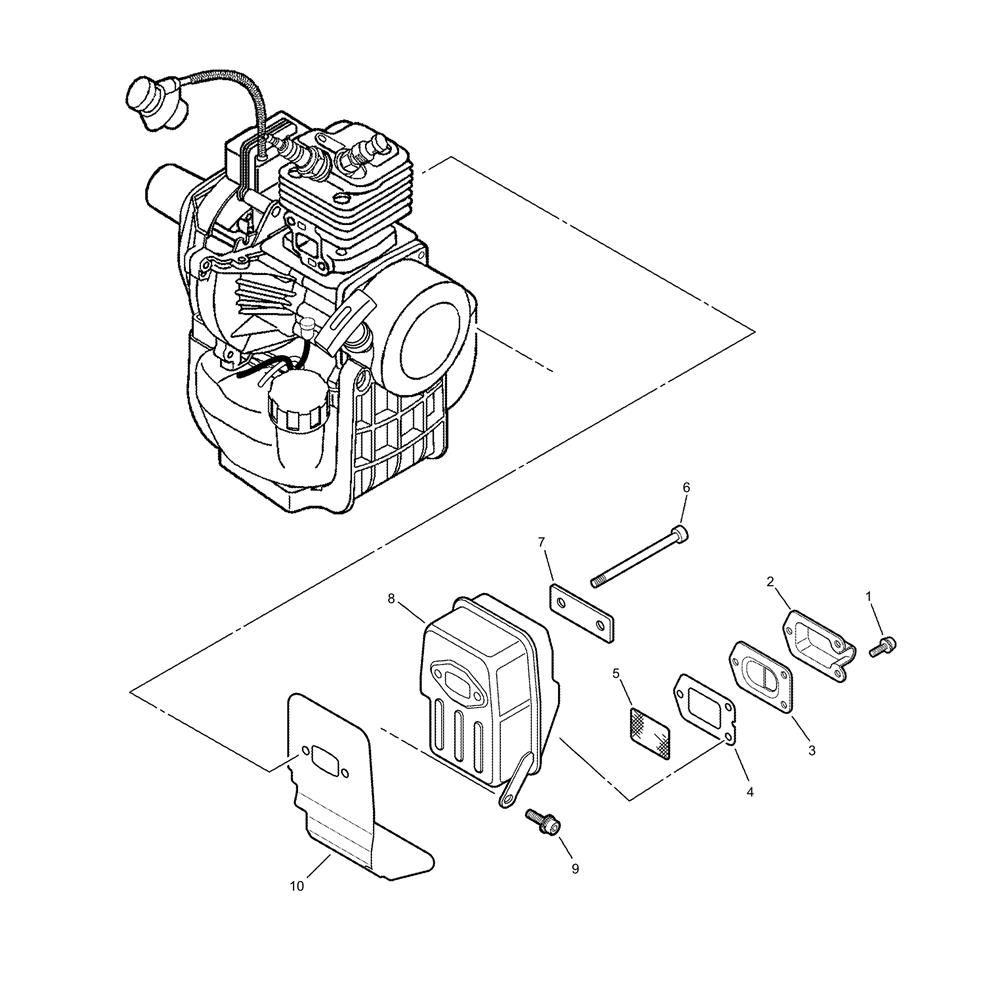 6
7
2
1
8
5
3
4
9
10