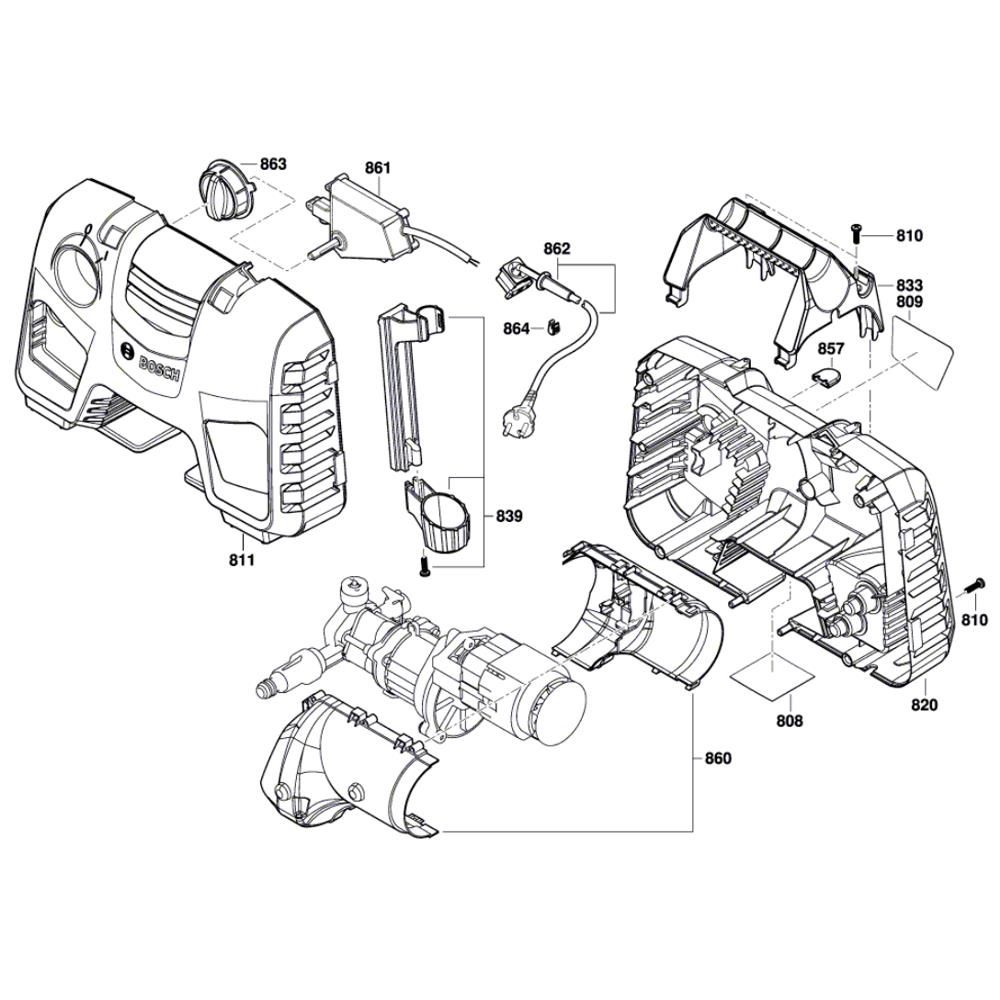 863
861
862
864
810
833
809
857
BOSCH
839
811
810
820
808
860