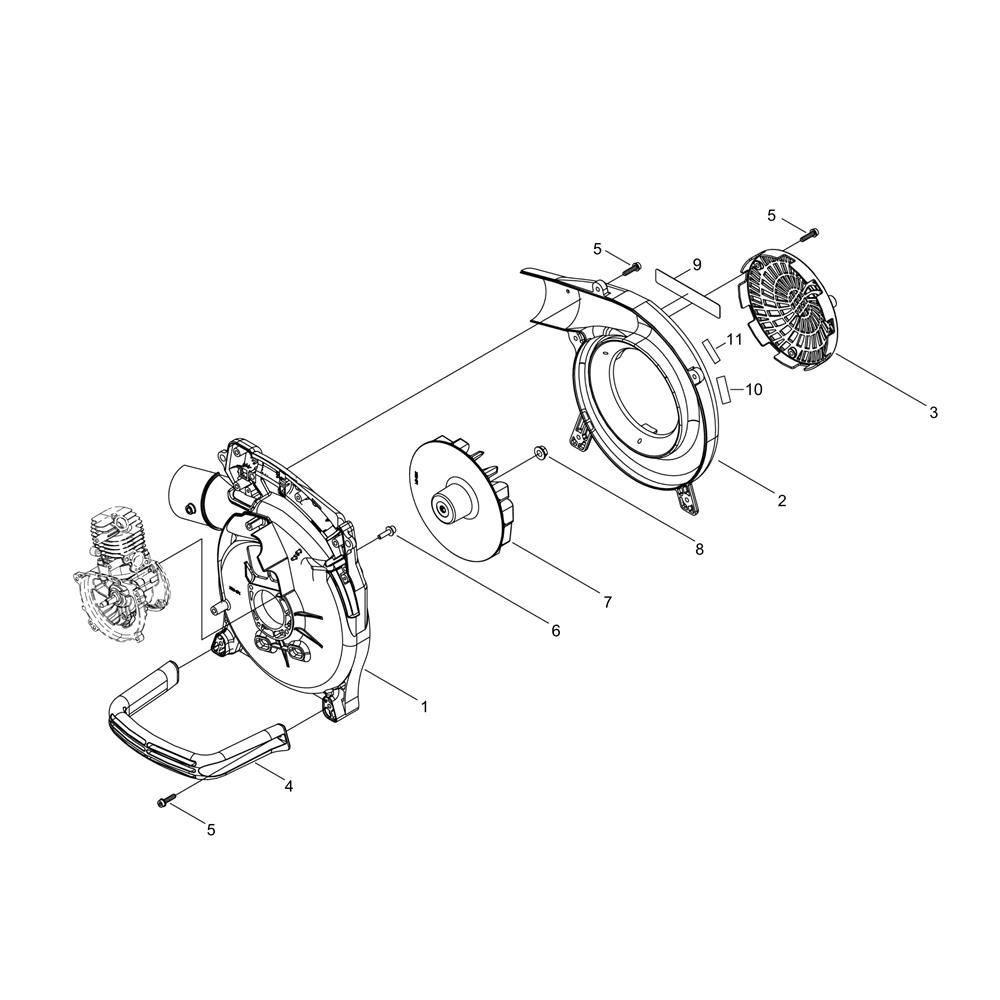 5
5
9
11
10
3
2
8
7
6
1
4
5