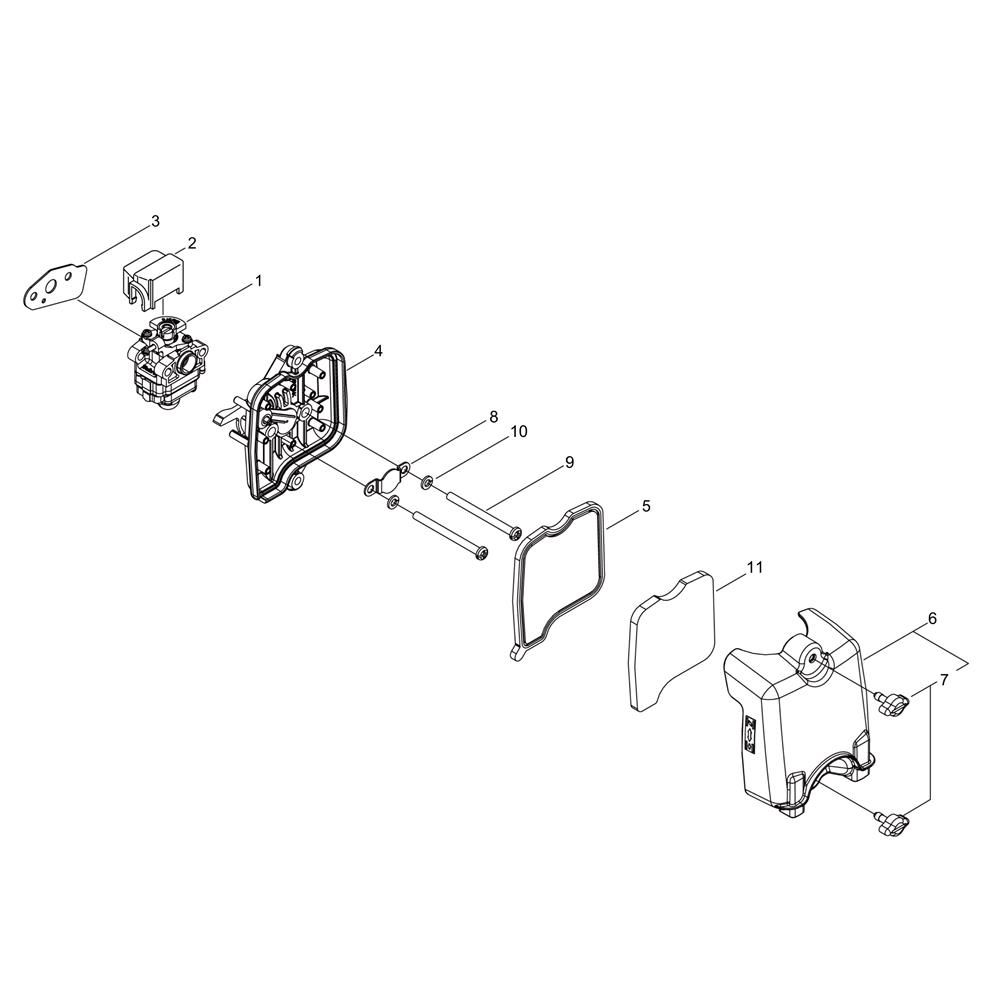 3
2
1
4
8
10
9
5
11
6
7