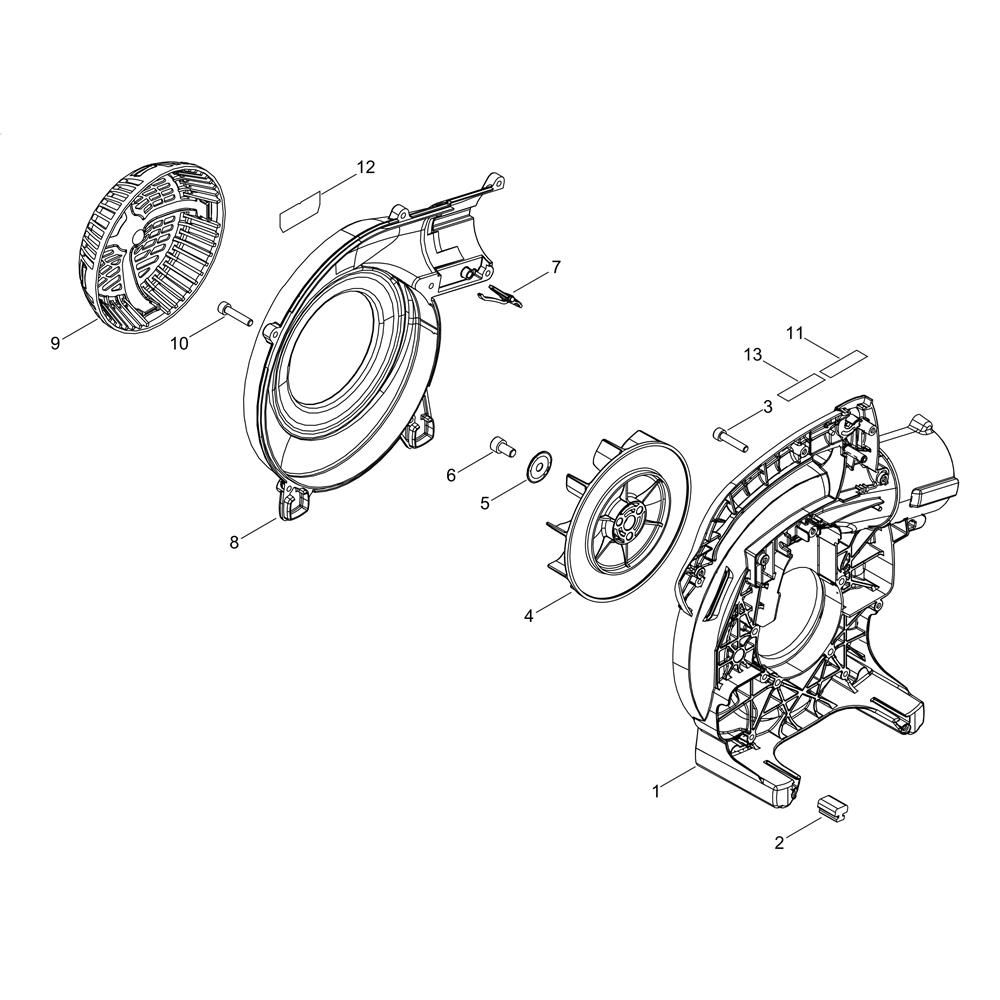 12
7
9
10
11
13
3
6
5
8
4
1
2