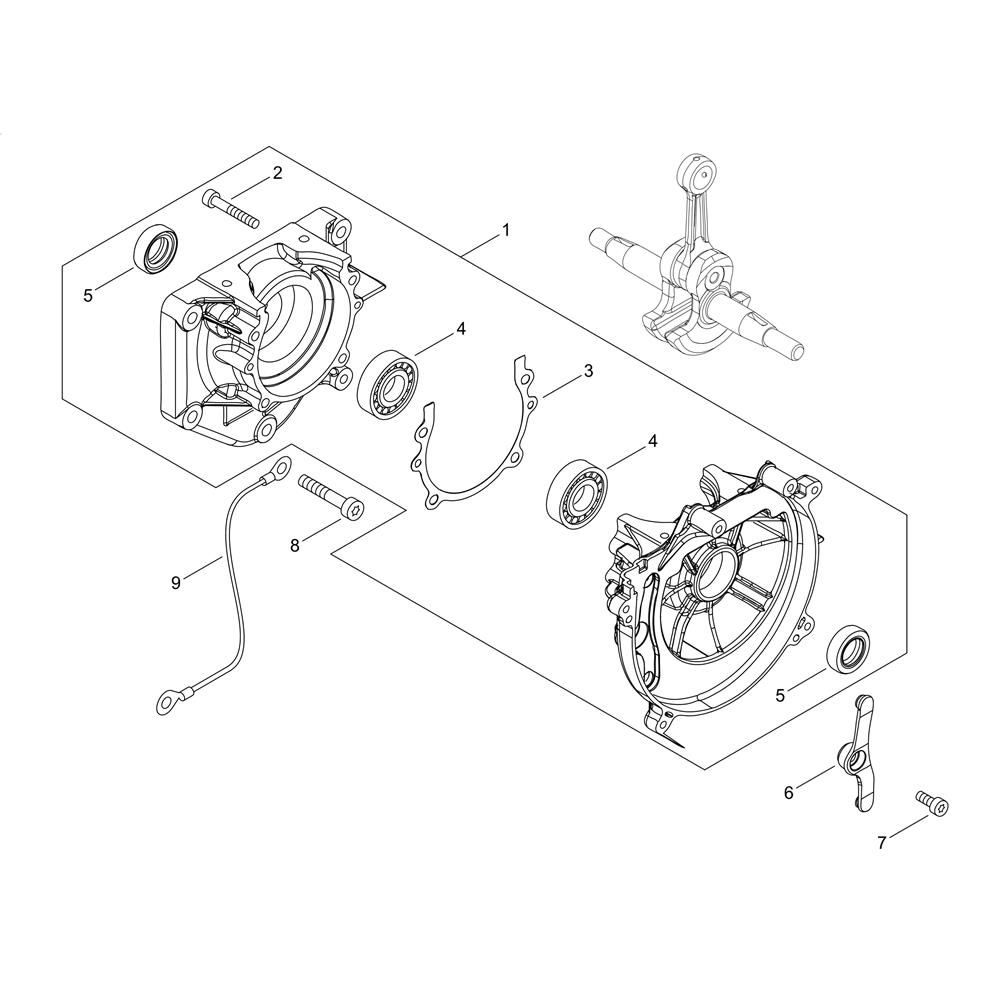 2
1
5
4
3
4
8
9
5
6
7