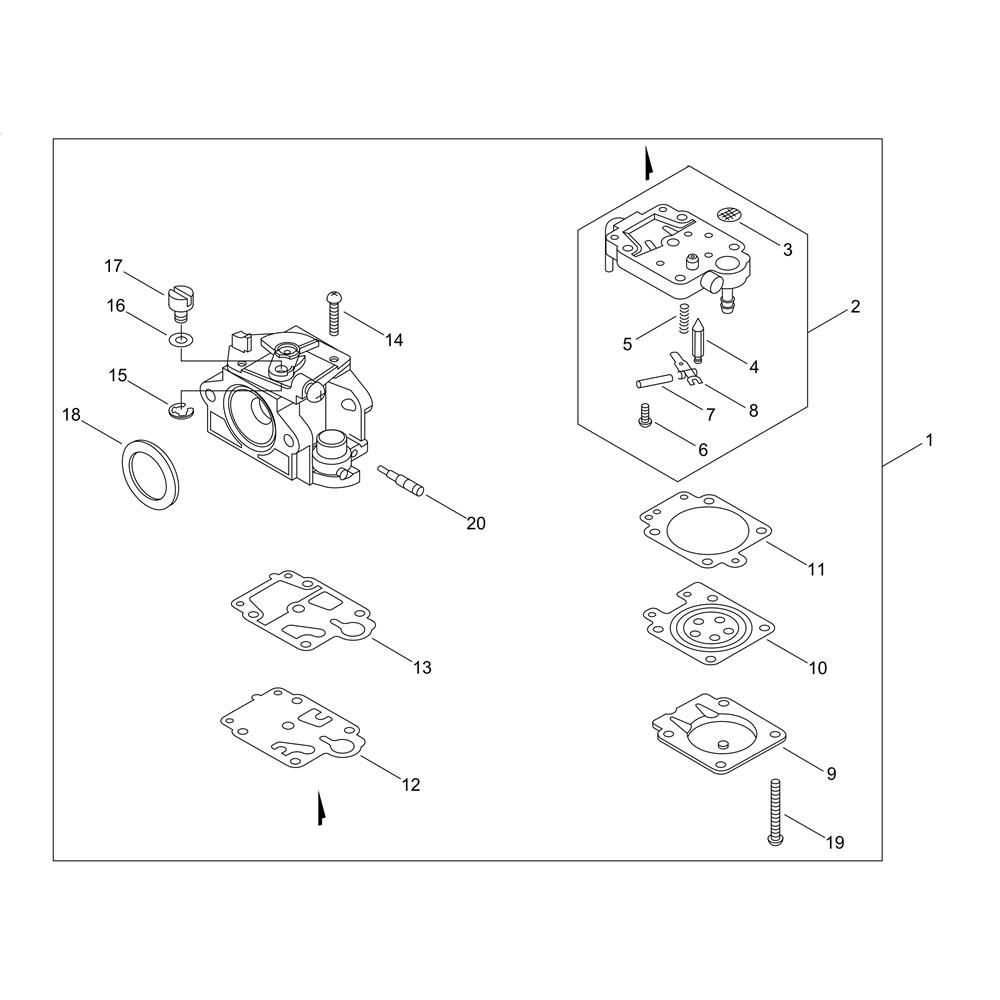 17
16
15
18
14
20
13
12
3
2
5
4
7
8
6
1
11
10
9
19