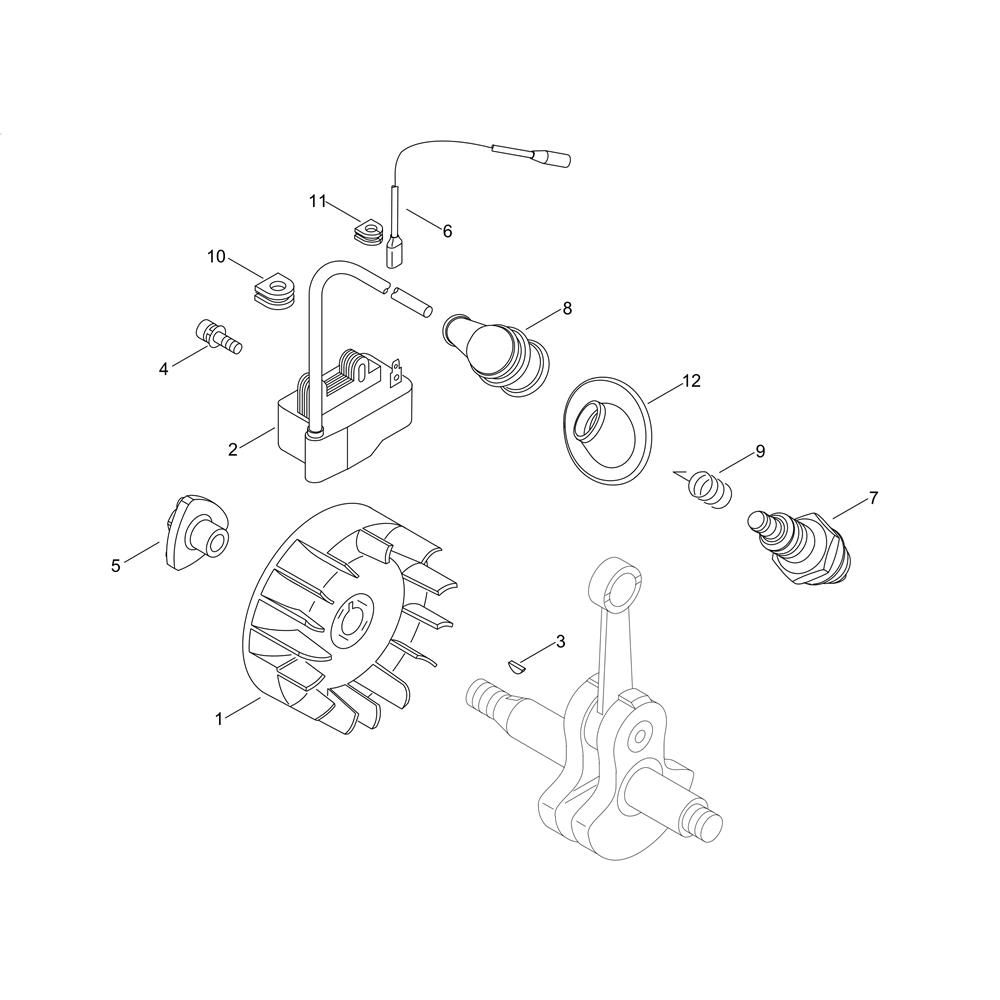 11
6
10
8
4
12
2
9
7
5
3
1