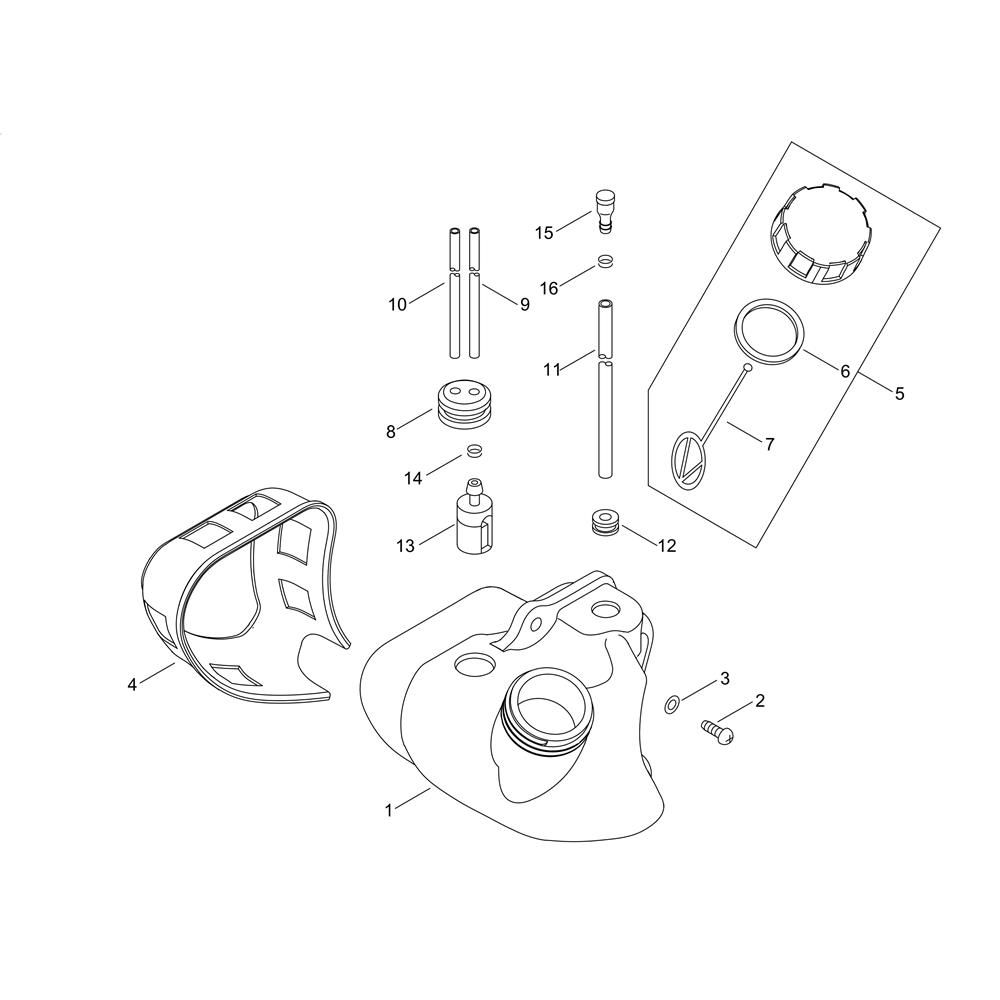 15
16
10
9
11
6
5
8
7
14
13
12
4
3
2
1