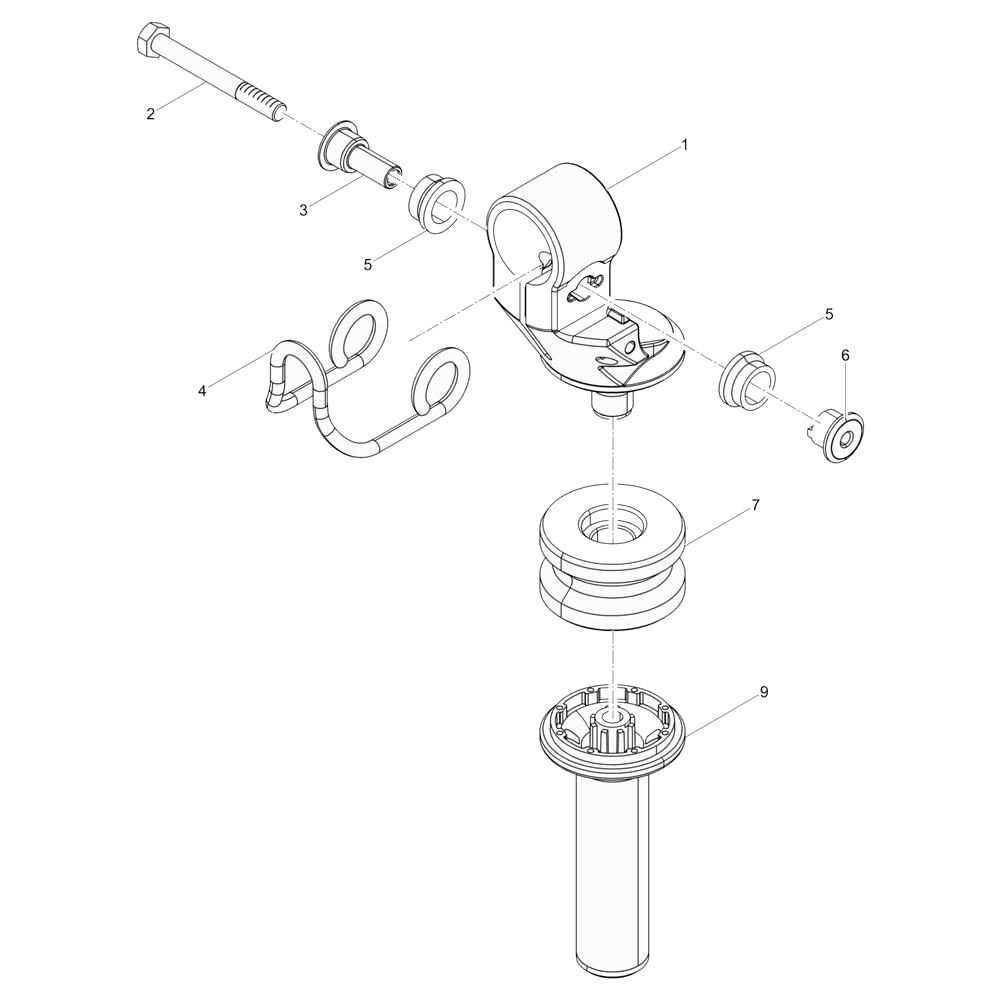 2
1
3
5
5
6
4
7
9