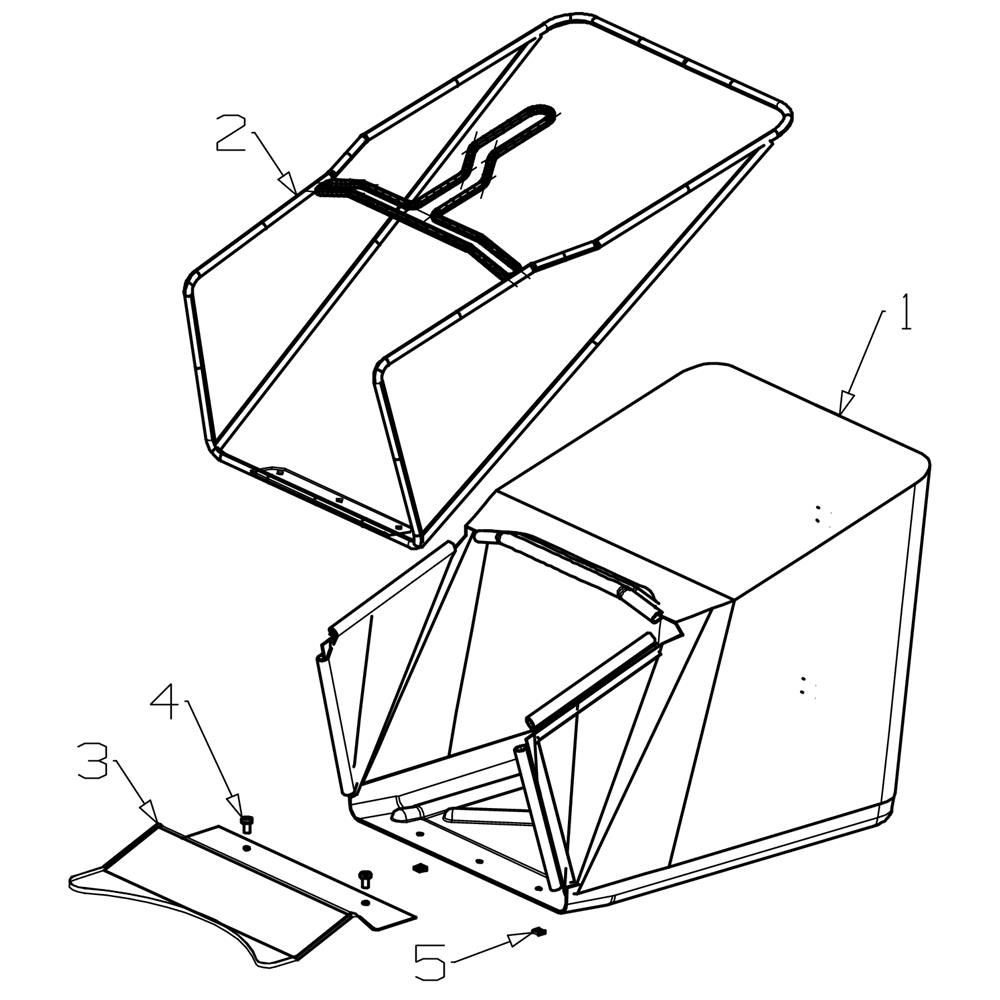 2
1
4
3
5