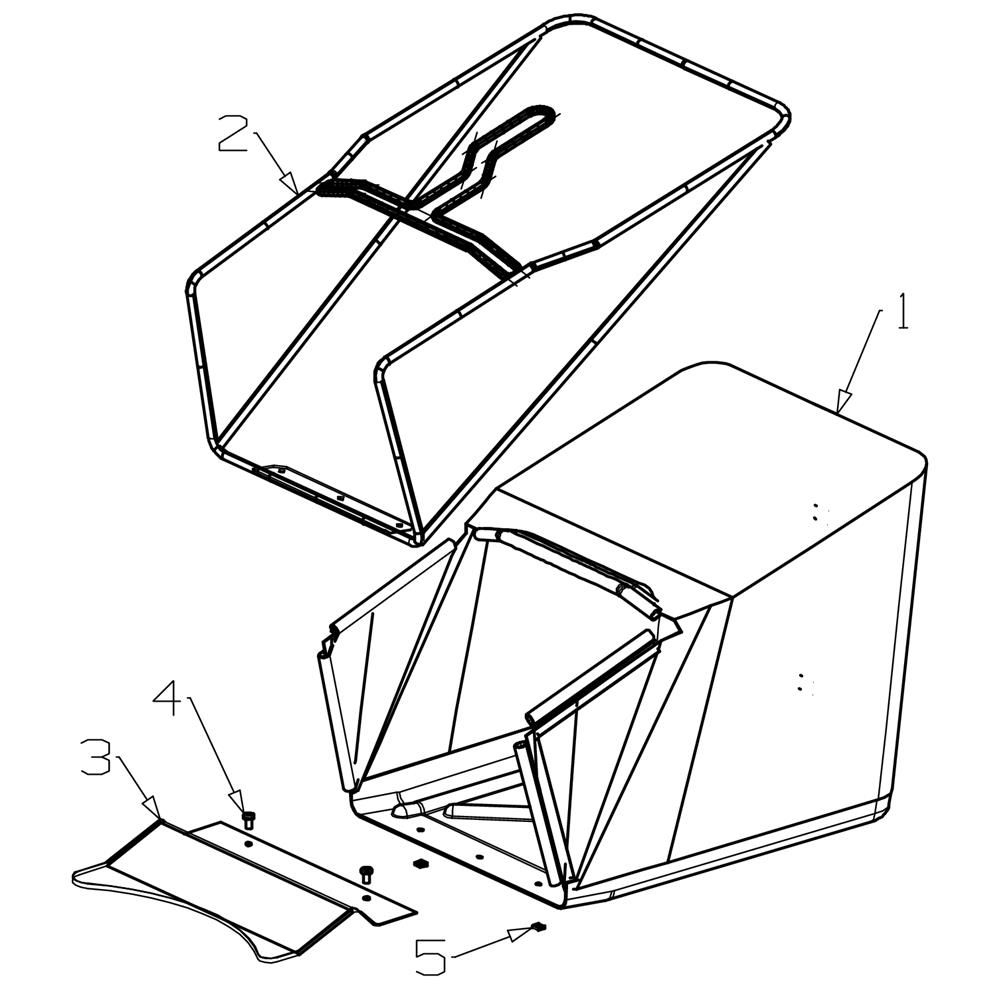 2
1
4
3
5