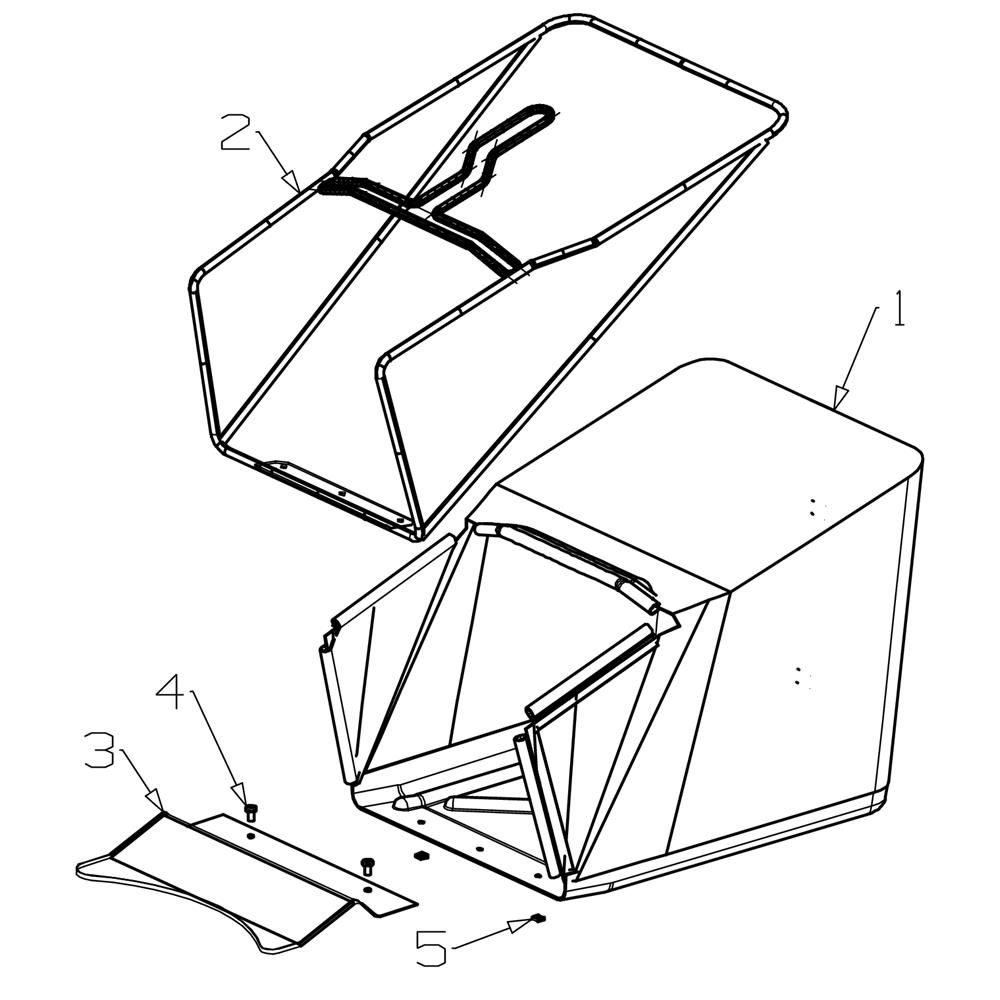 2
1
4
3
5