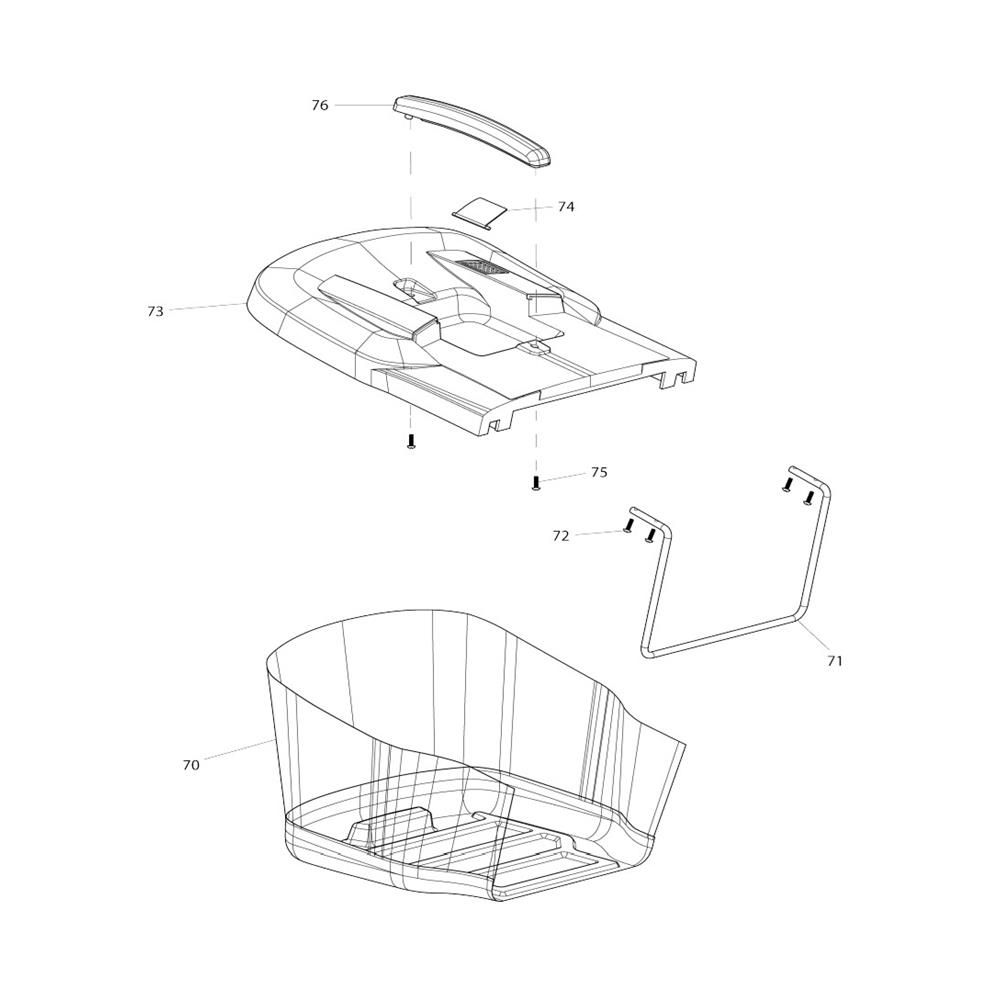 76
74
73
75
72
71
70