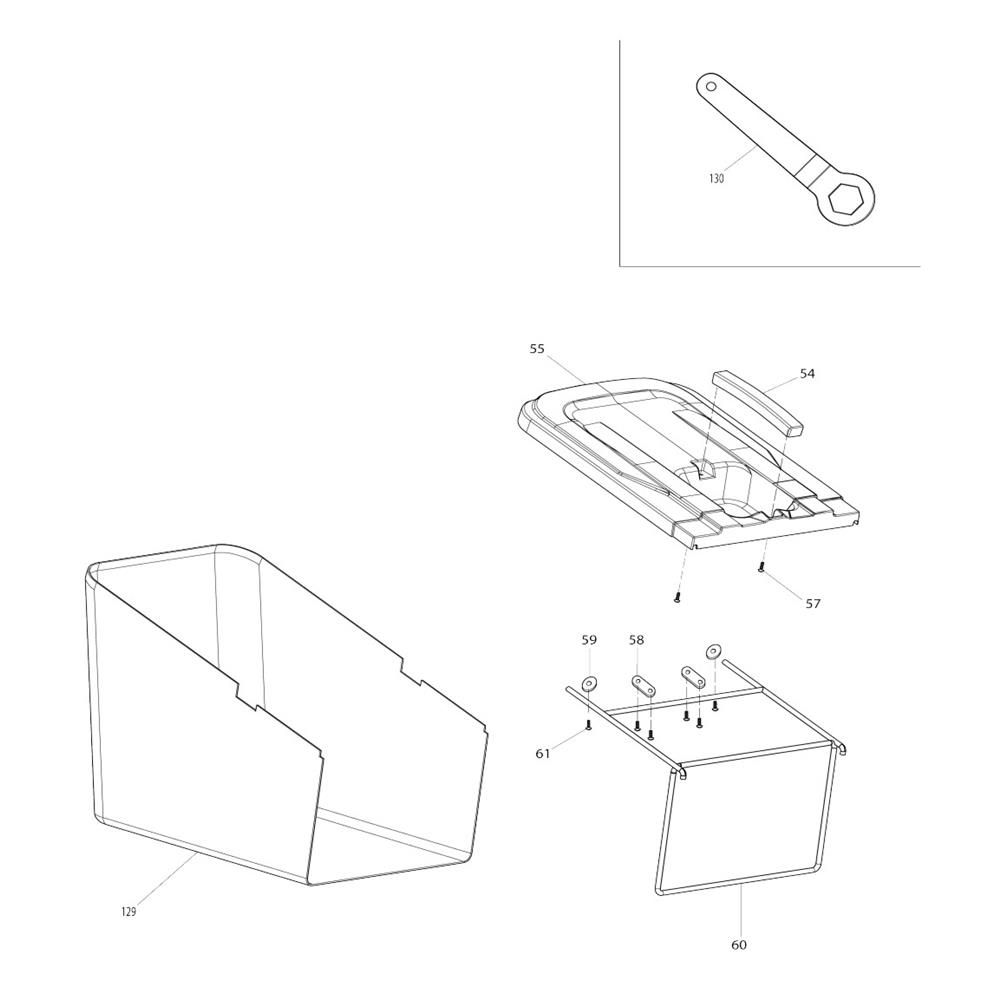 130

55

54

57

59

58

61

129

60