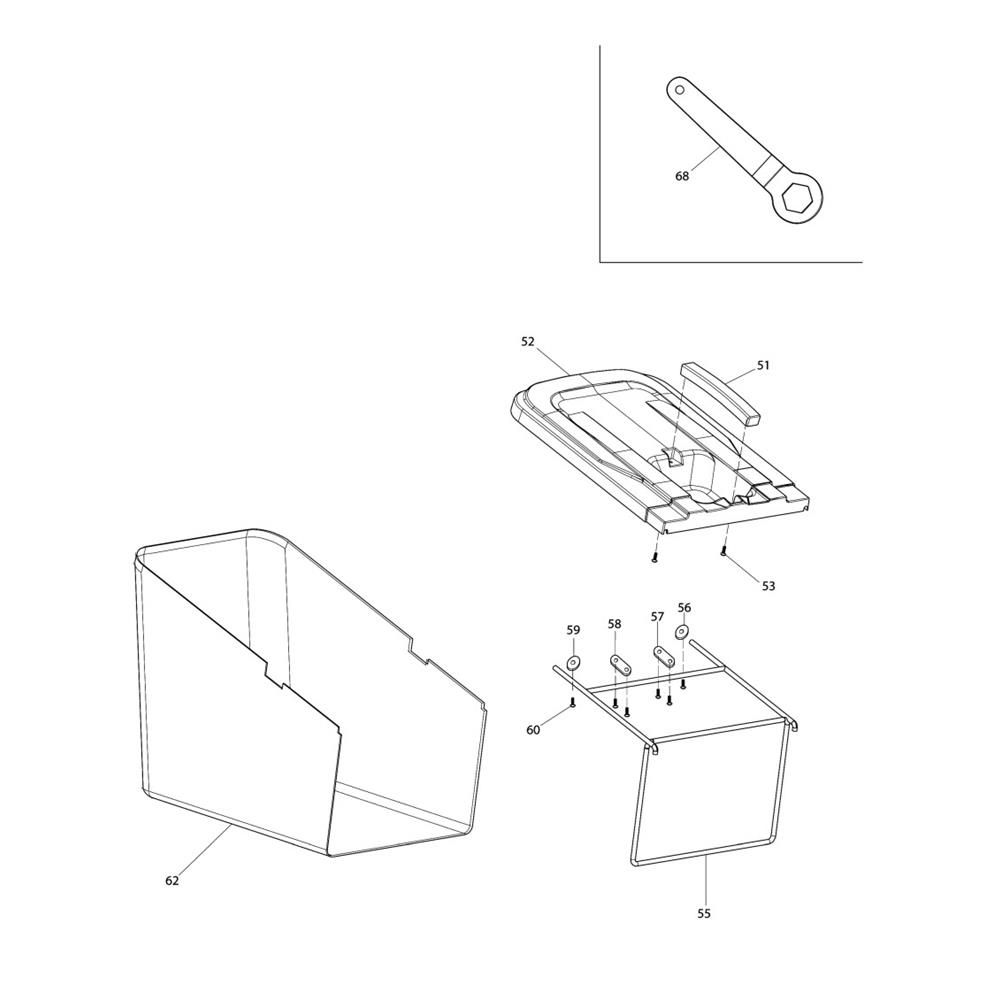 68

52

51

53

59

58

57

56

60

62

55