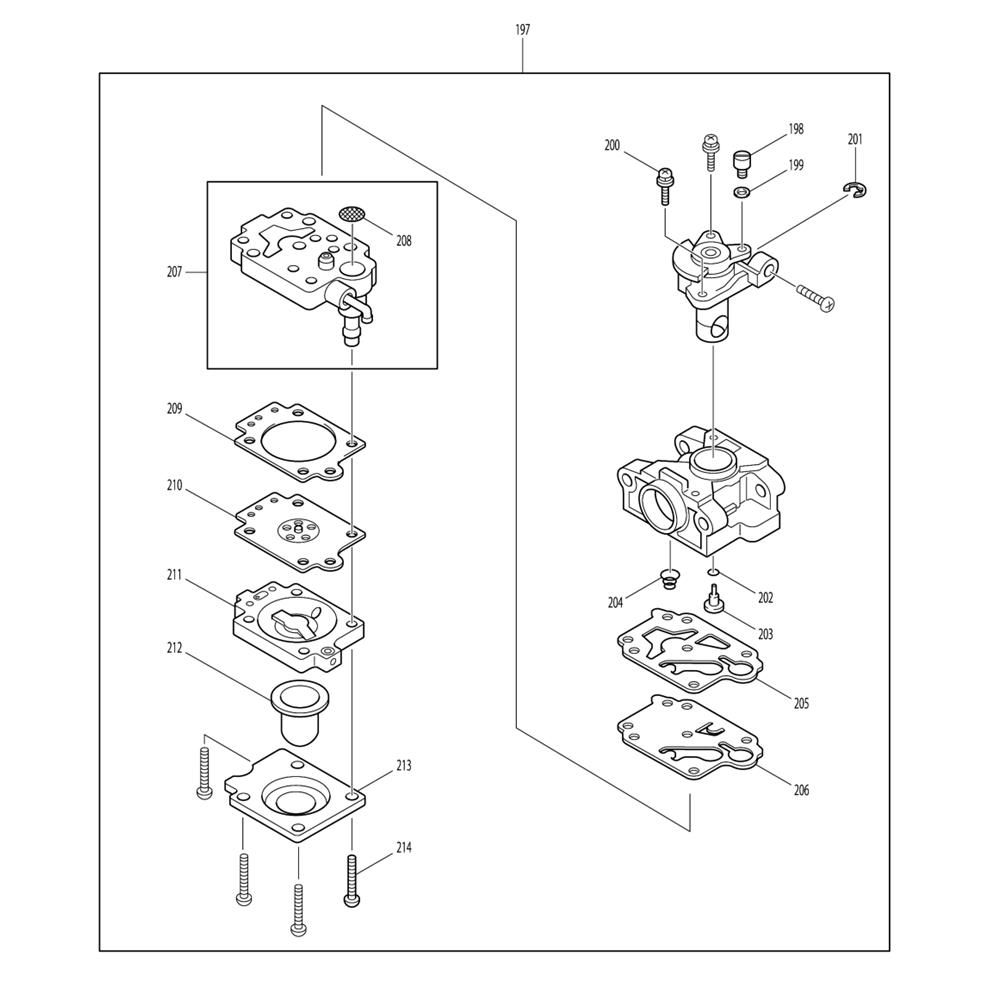 197

200
198
199
201

207
208

209

210

211

212

213

214

204
202
203
205
206