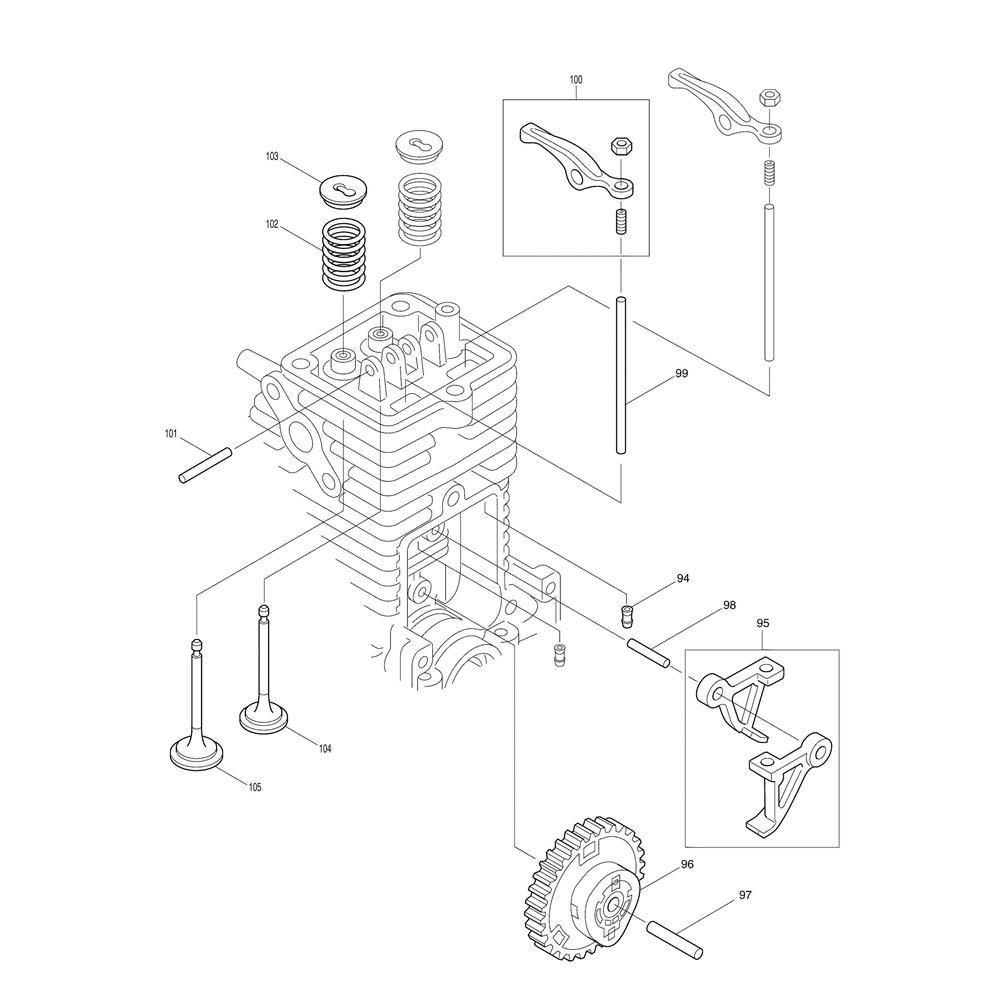 100
103
102
99
101
94
98
95
104
105
96
97