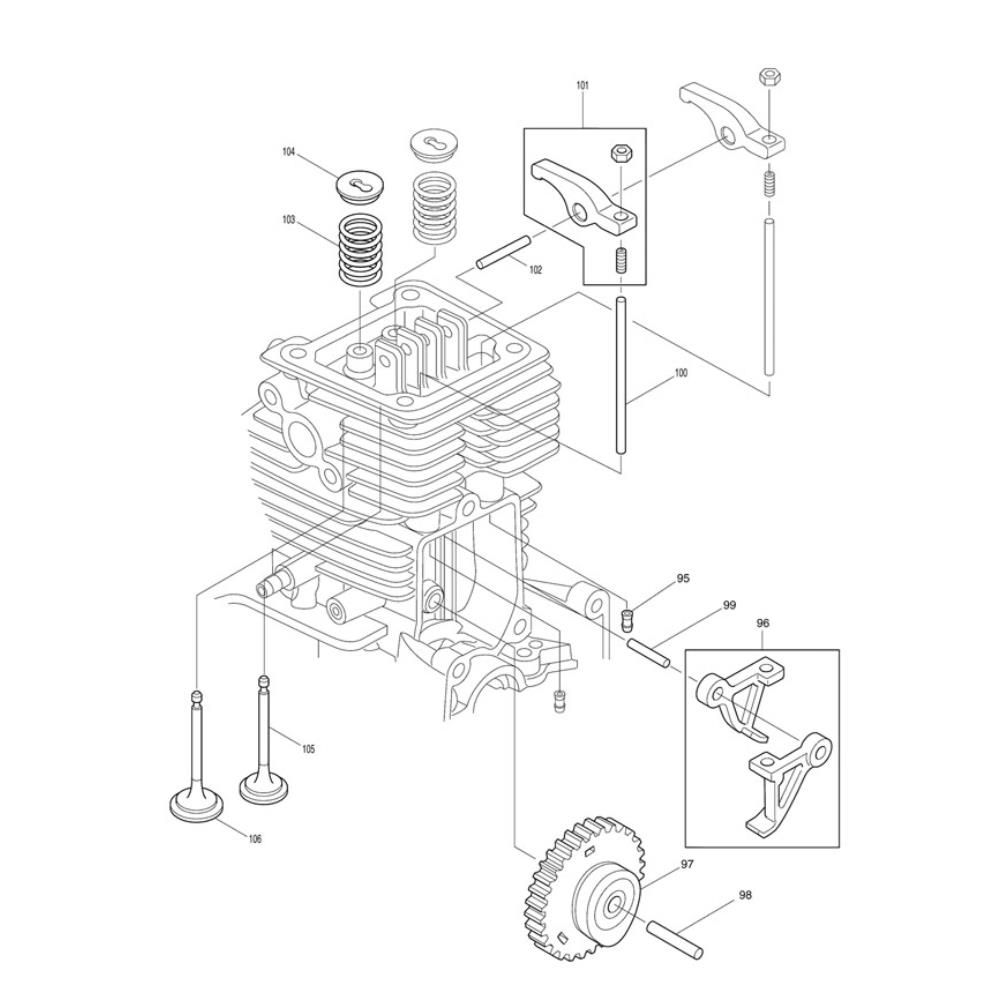 101
104
103
102
100
95
99
96
105
106
97
98