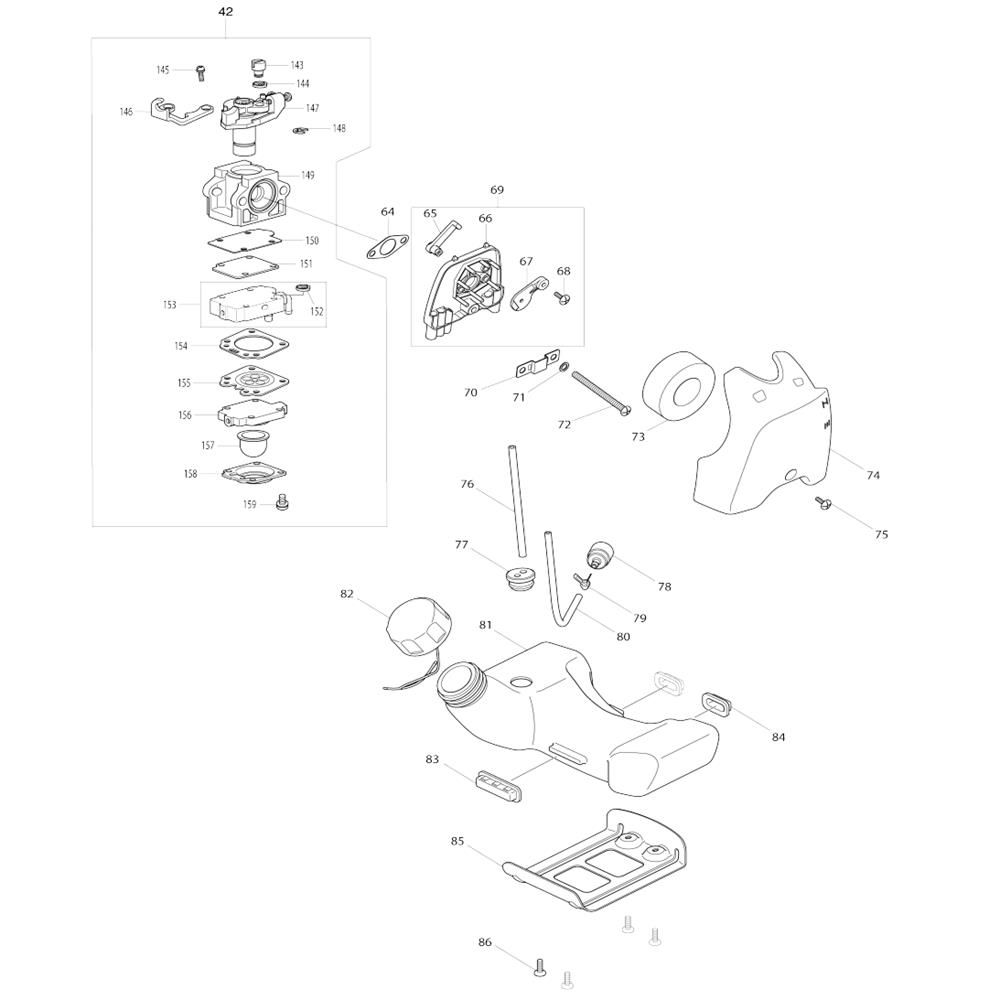 42

145
143
144
146
147
148
149
150
151
153
152
154
155
156
157
158
159

64
69
65
66
67
68

70
71
72
73
74
75

76
77
78
79
80
82
81
84
83
85
86