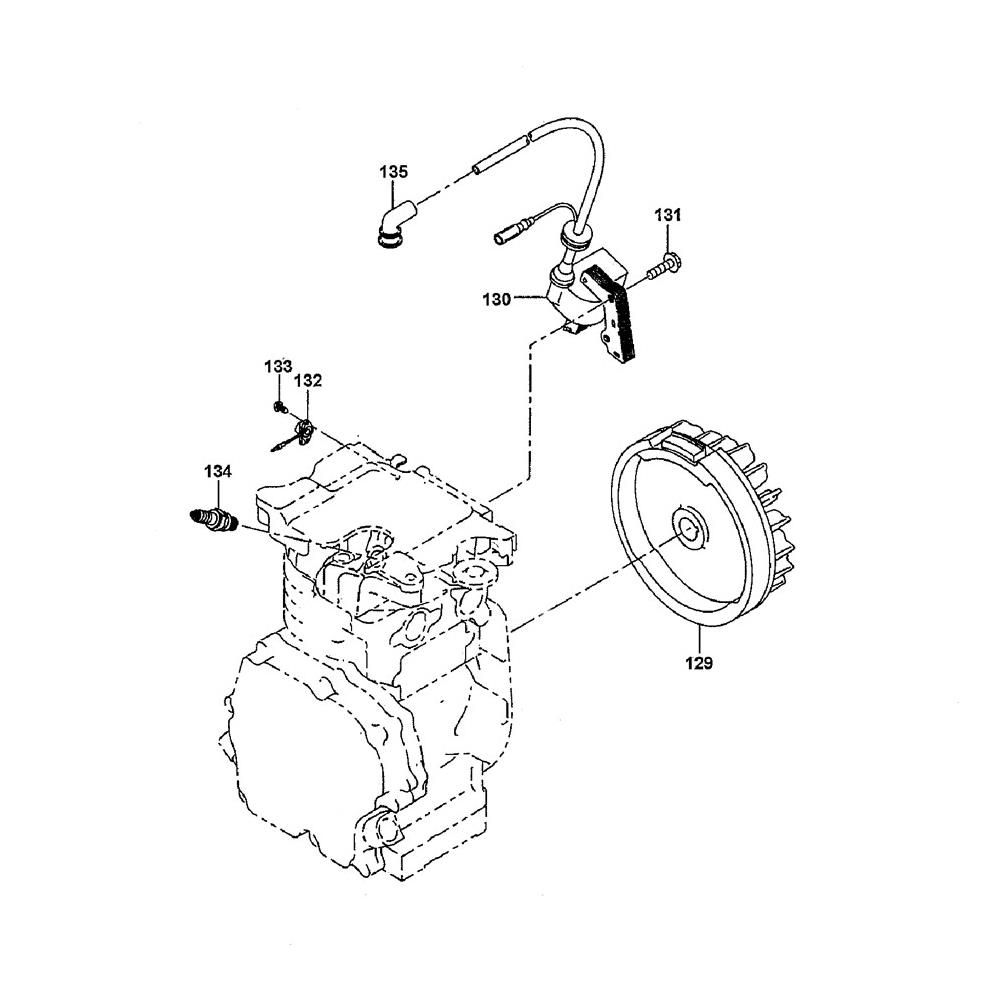 135
131
130
133
132
134
129