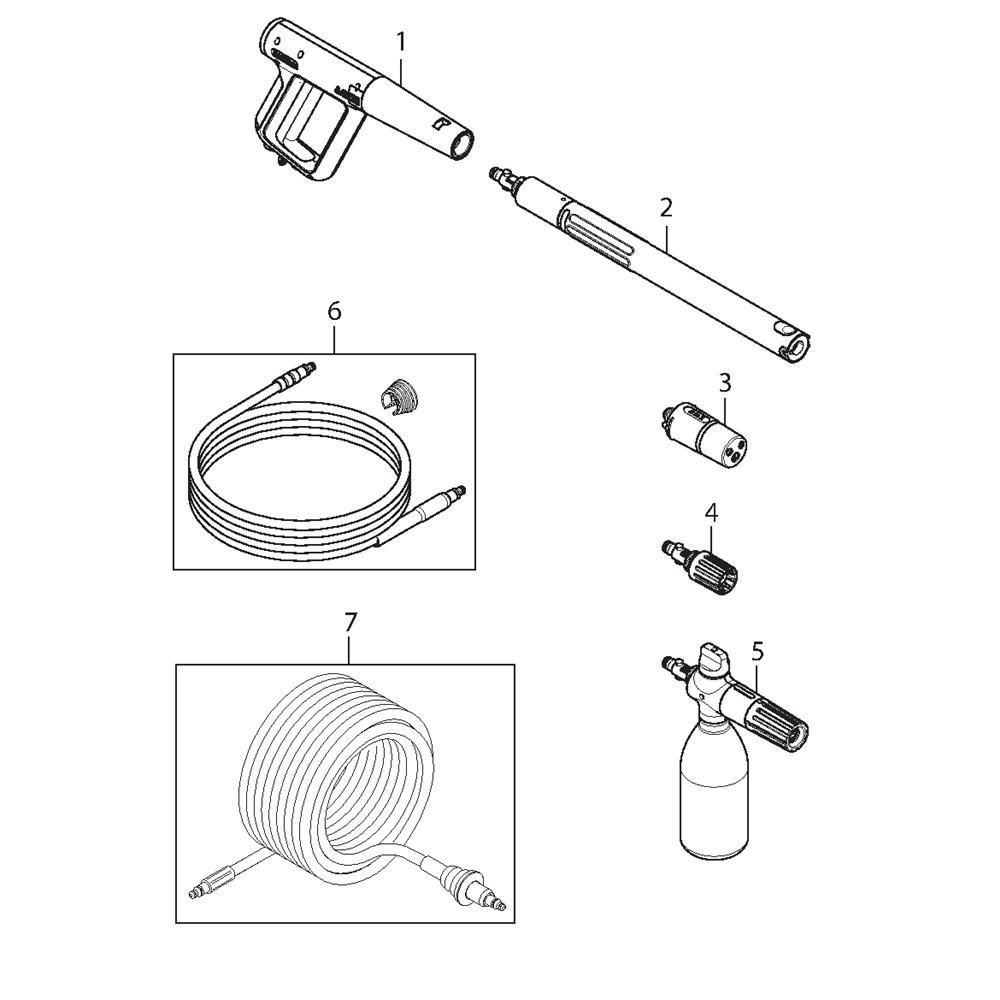 1
2
6
3
4
7
5