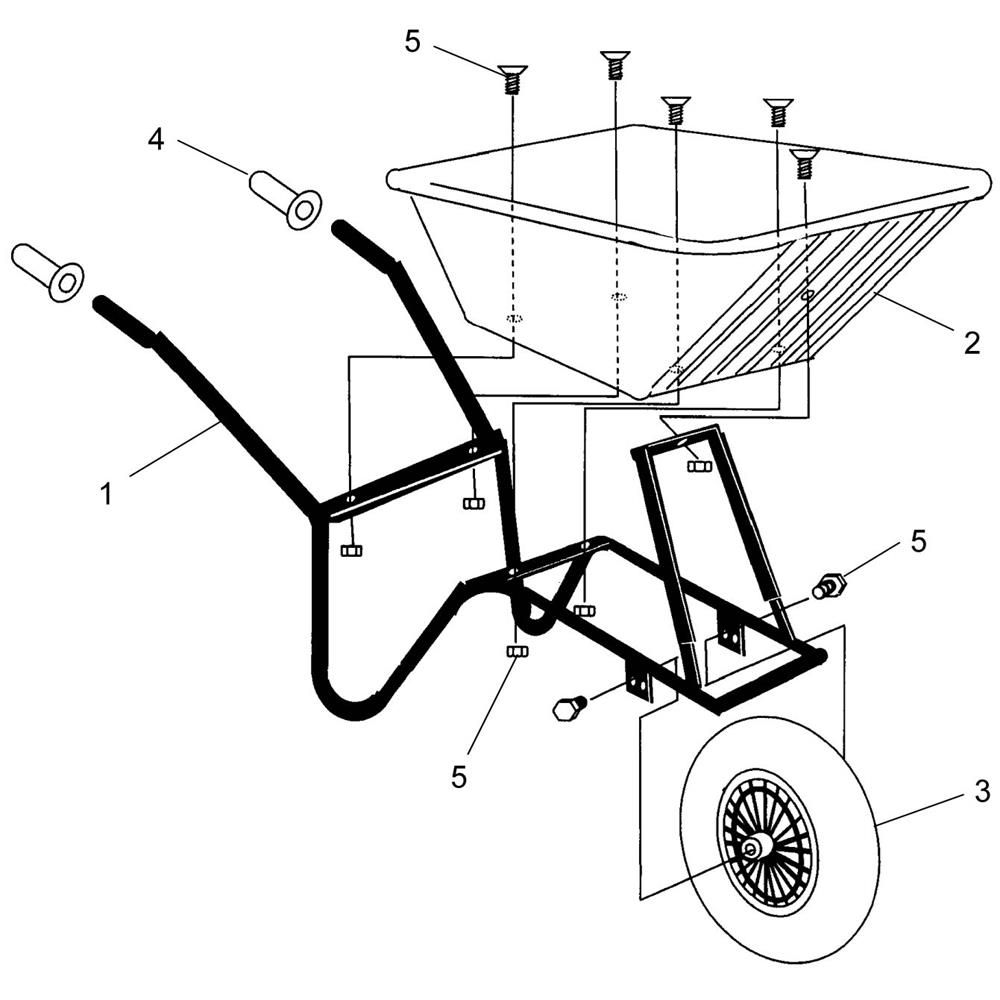 5
4
2
1
5
5
3