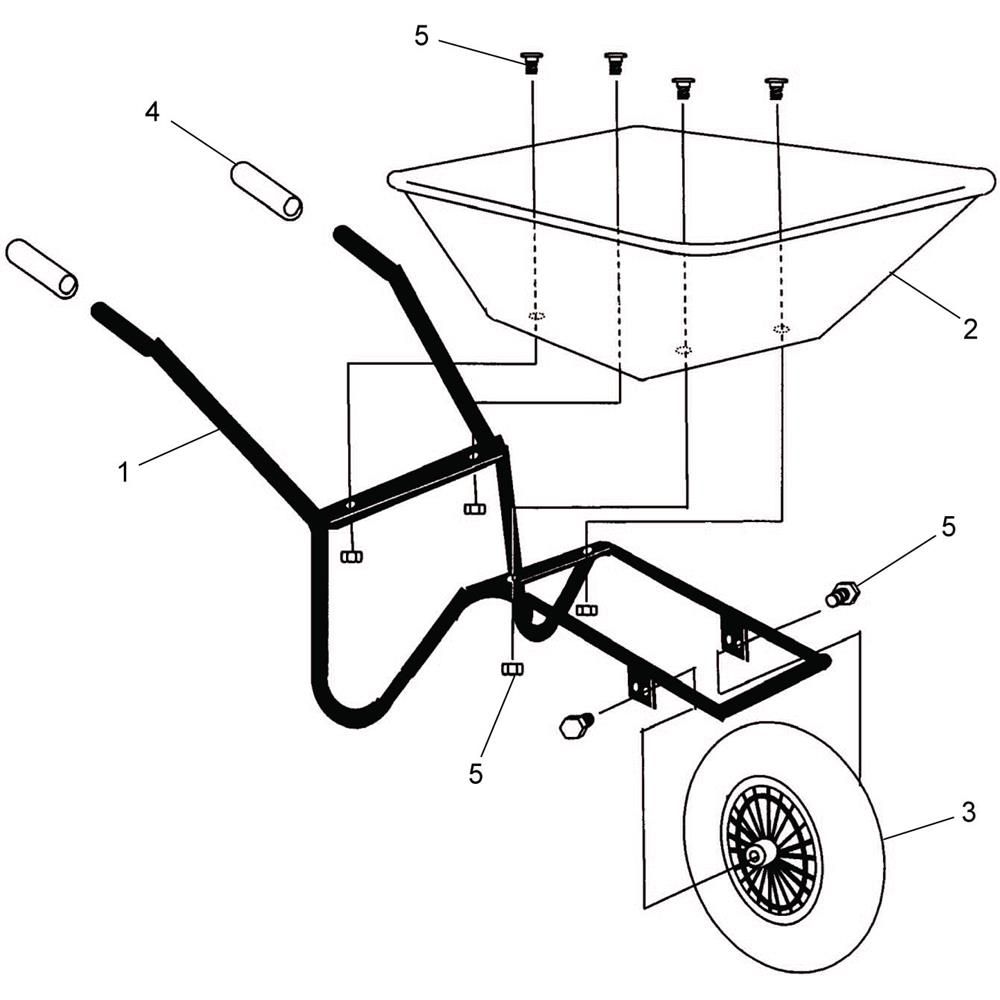 5
4
2
1
5
5
3