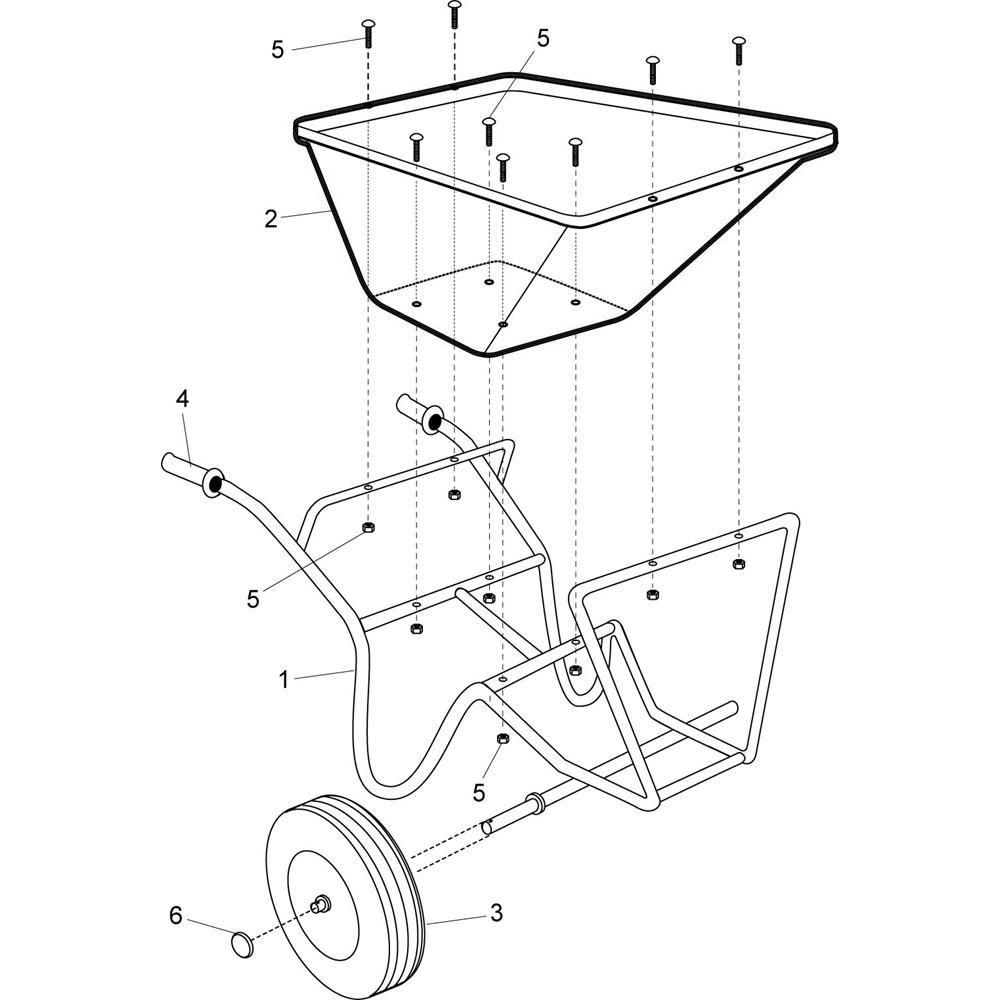 5
5
2
4
5
1
5
6
3